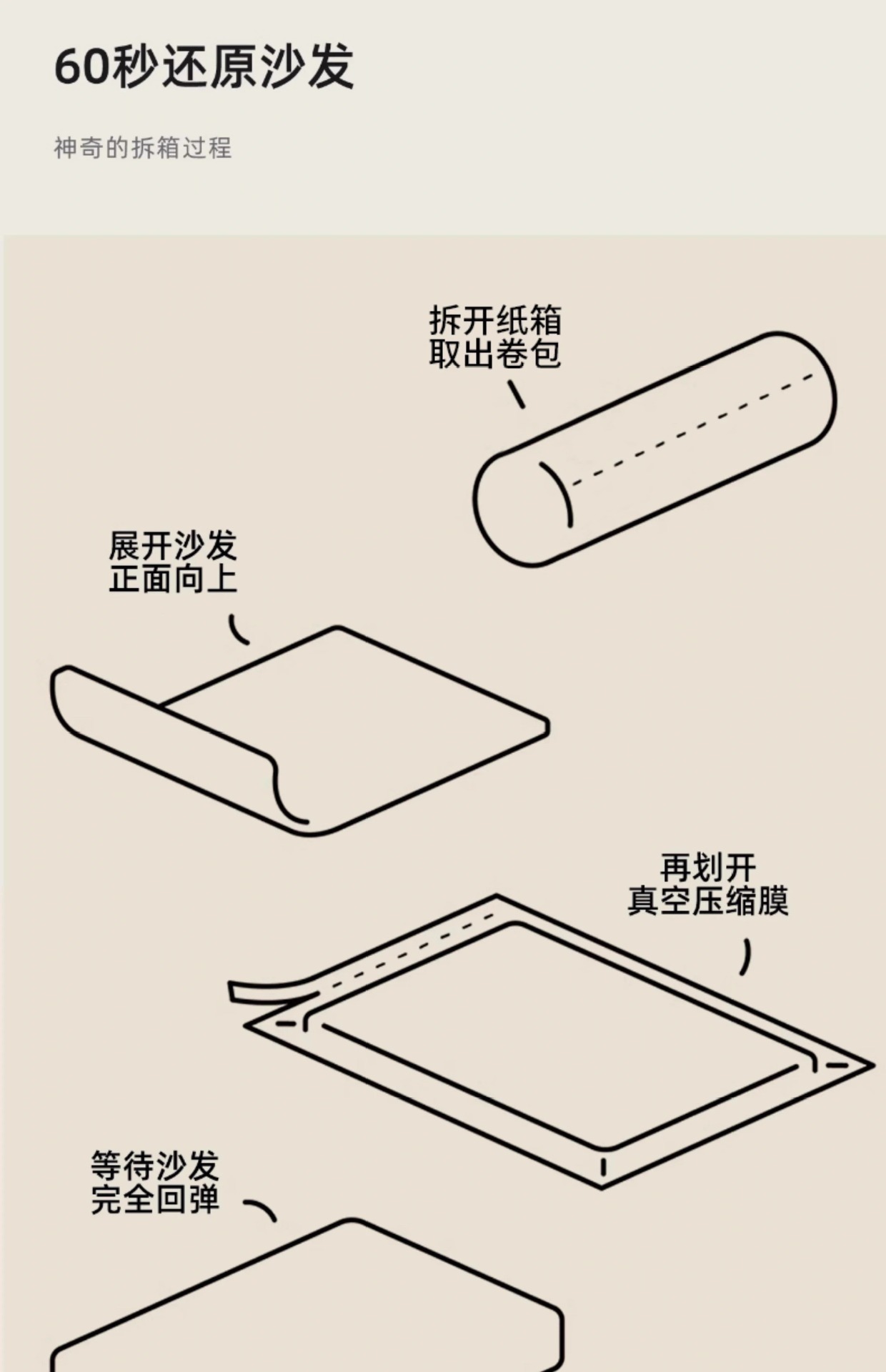 60秒还原沙发

神奇的拆箱过程

拆开纸箱
取出卷包

展开沙发
正面向上

再划开
真空压缩膜

等待沙发
完全回弹