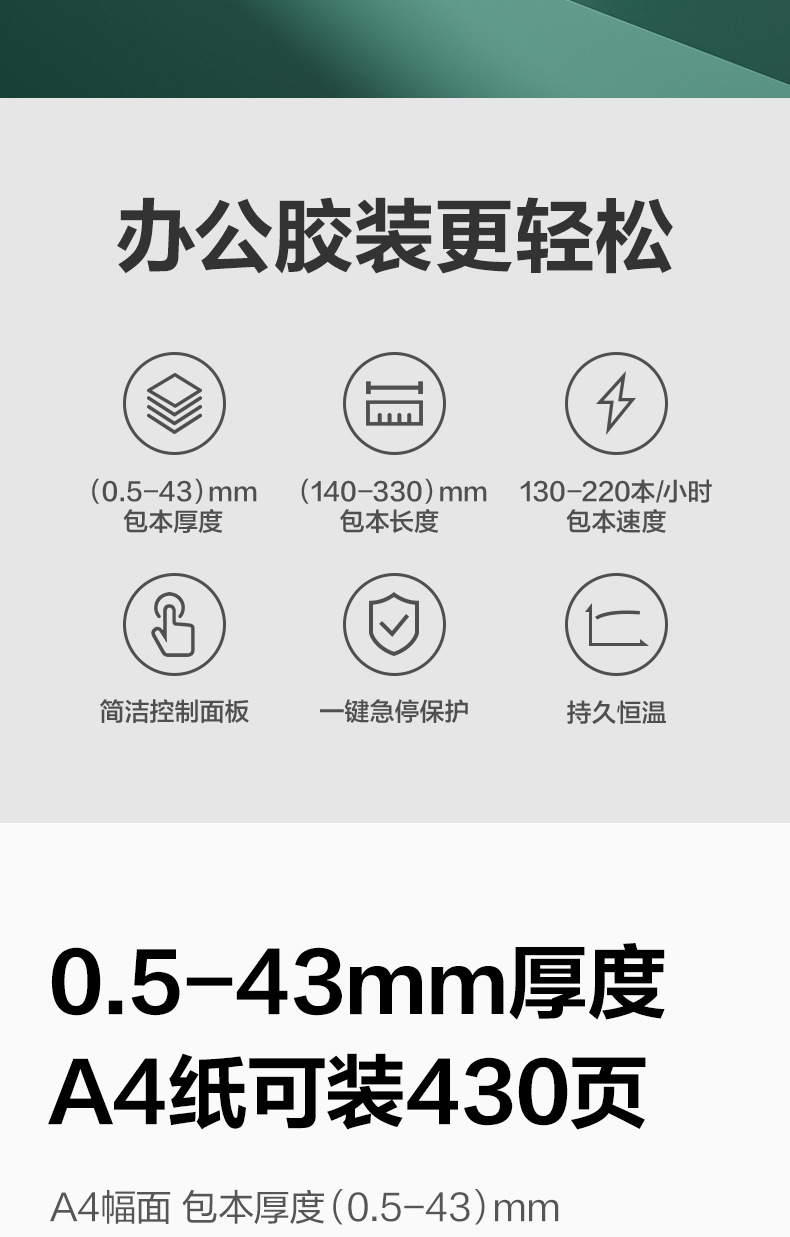 办公胶装更轻松

(0.5-43)mm
包本厚度

(140-330)mm
包本长度

130-220本/小时
包本速度

简洁控制面板

一键急停保护

持久恒温

0.5-43mm厚度
A4纸可装430页

A4幅面 包本厚度(0.5-43)mm