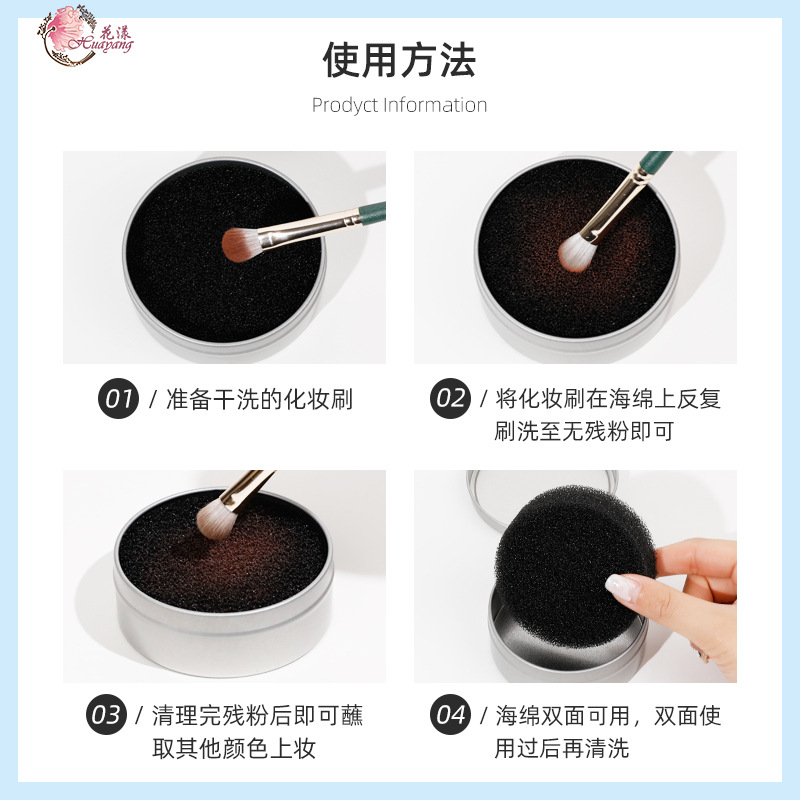 花漾
Huayang

使用方法
Prodyct Information

01 / 准备干洗的化妆刷

02 / 将化妆刷在海绵上反复刷洗至无残粉即可

03 / 清理完残粉后即可蘸取其他颜色上妆

04 / 海绵双面可用，双面使用过后再清洗