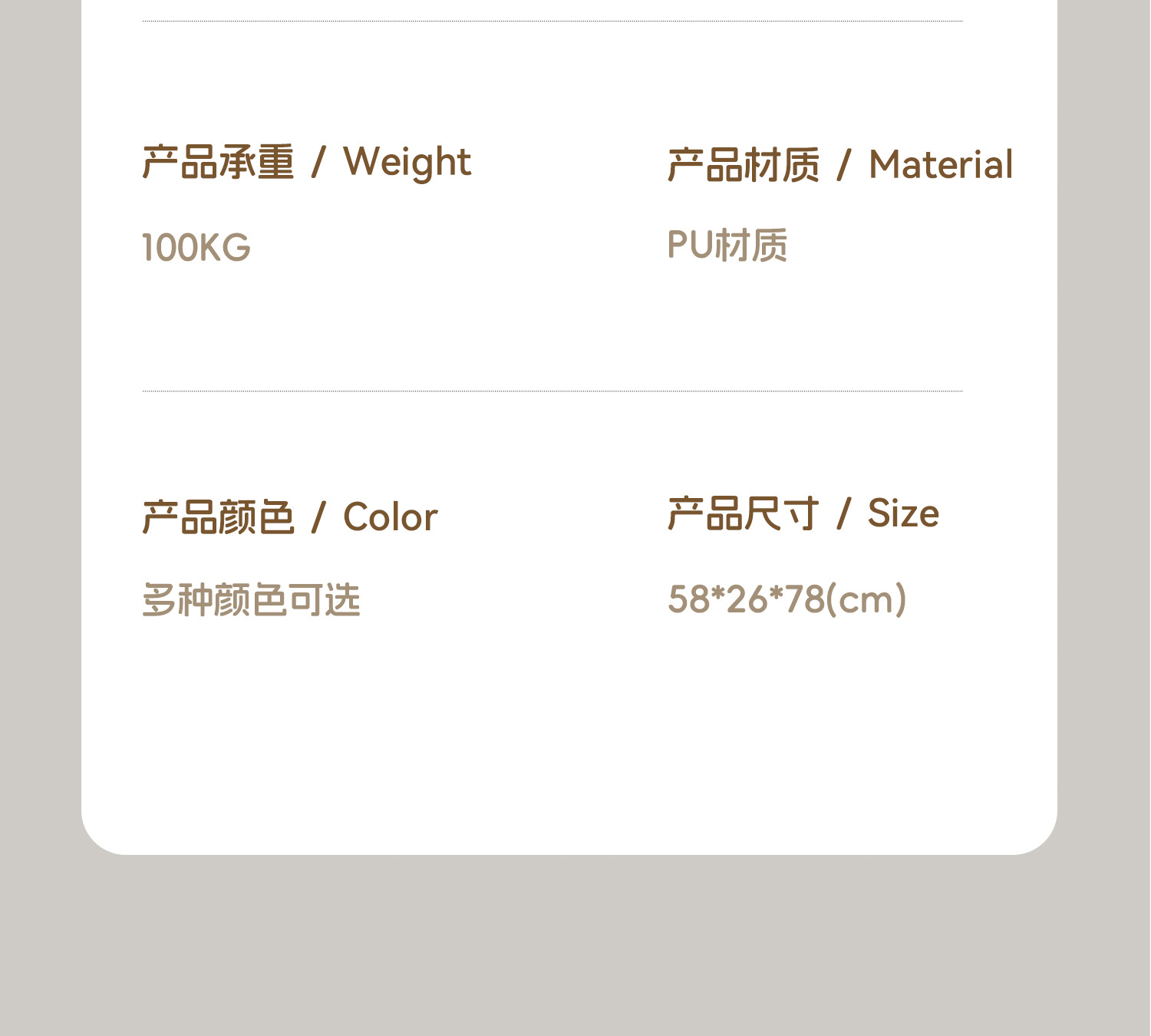 产品承重 / Weight

100KG

产品材质 / Material

PU材质

产品颜色 / Color

多种颜色可选

产品尺寸 / Size

58*26*78(cm)