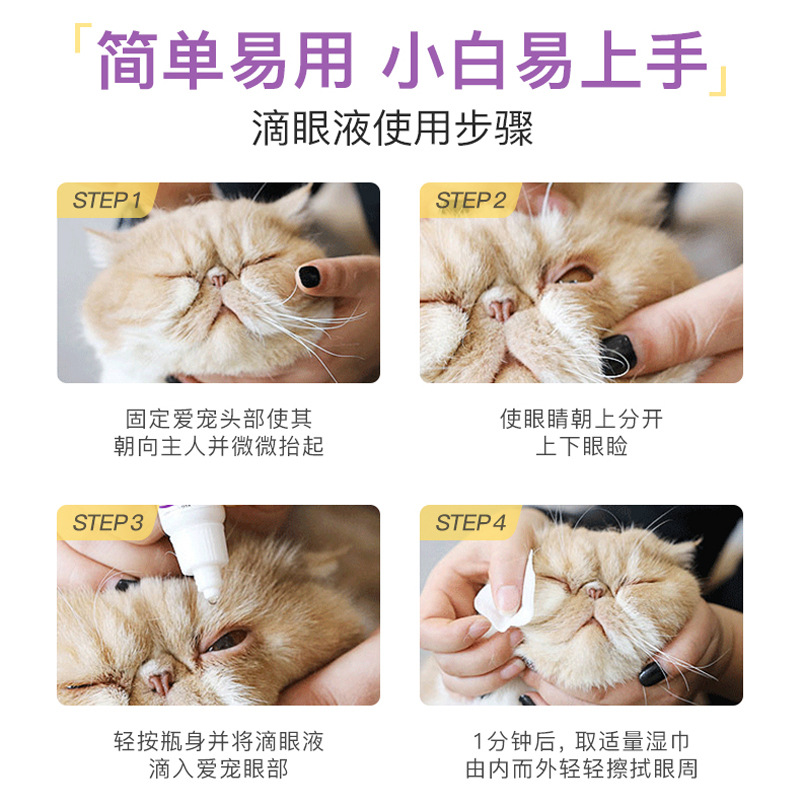 「简单易用 小白易上手」
滴眼液使用步骤

STEP 1
固定爱宠头部使其朝向主人并微微抬起

STEP 2
使眼睛朝上分开上下眼睑

STEP 3
轻按瓶身并将滴眼液滴入爱宠眼部

STEP 4
1分钟后，取适量湿巾由内而外轻轻擦拭眼周