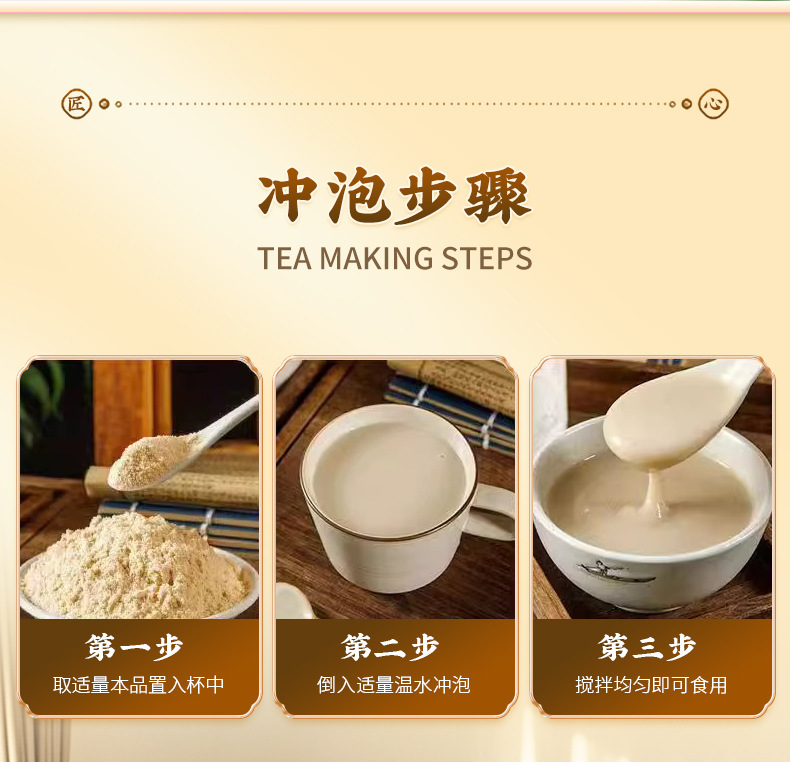 匠 心

冲泡步骤

TEA MAKING STEPS

第一步
取适量本品置入杯中

第二步
倒入适量温水冲泡

第三步
搅拌均匀即可食用