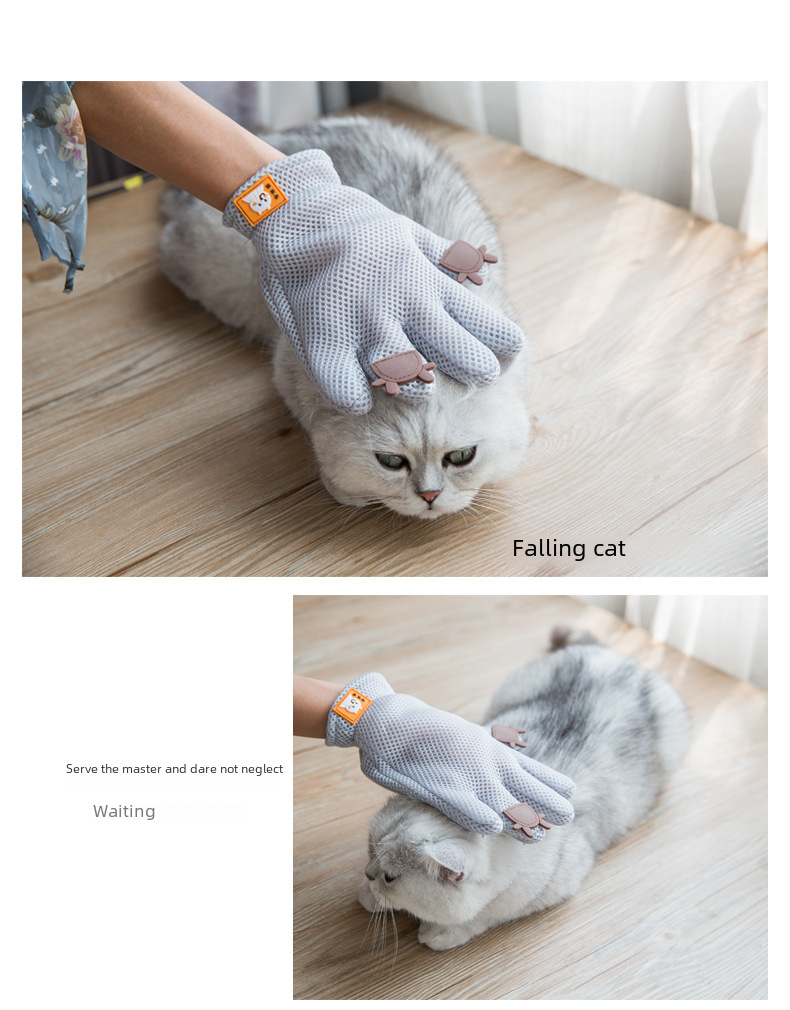 Falling cat

Serve the master and dare not neglect

Waiting