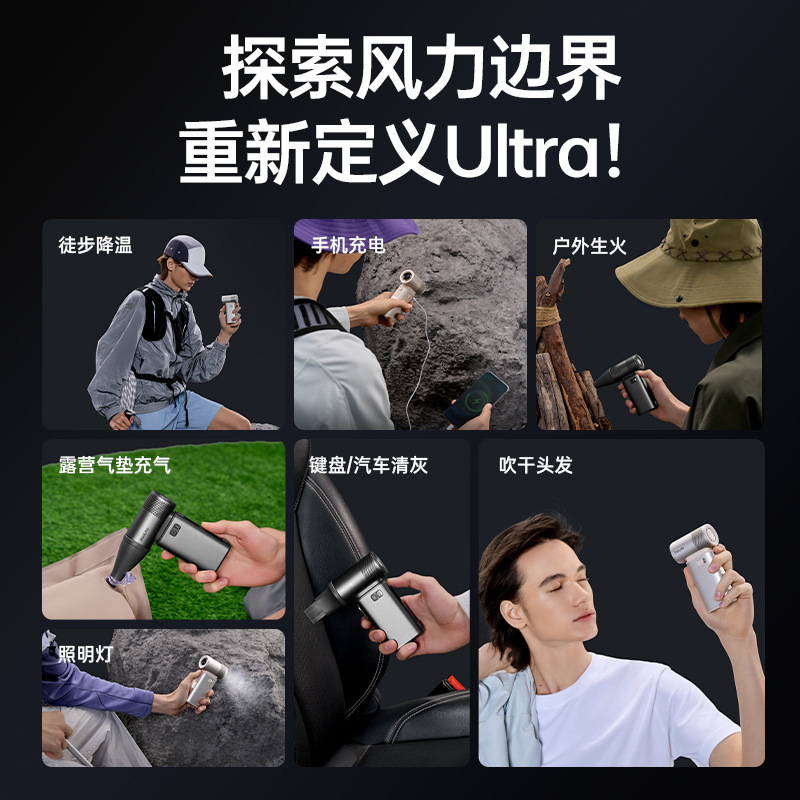 探索风力边界
重新定义Ultra!

徒步降温

手机充电

户外生火

露营气垫充气

键盘/汽车清灰

吹干头发

照明灯