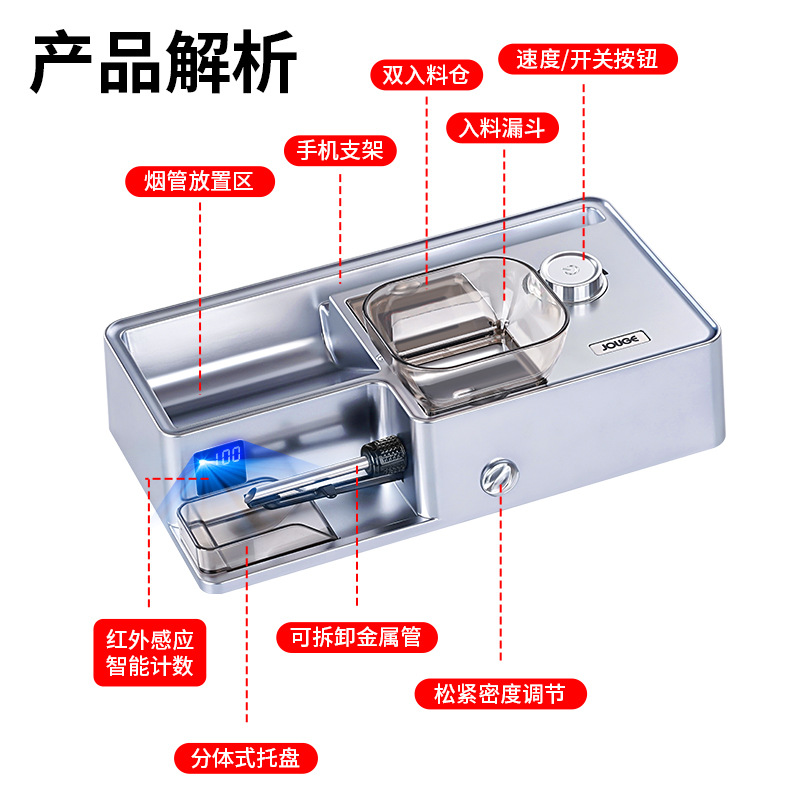 产品解析

双入料仓

速度/开关按钮

入料漏斗

手机支架

烟管放置区

JOUGE

100

红外感应
智能计数

可拆卸金属管

松紧密度调节

分体式托盘