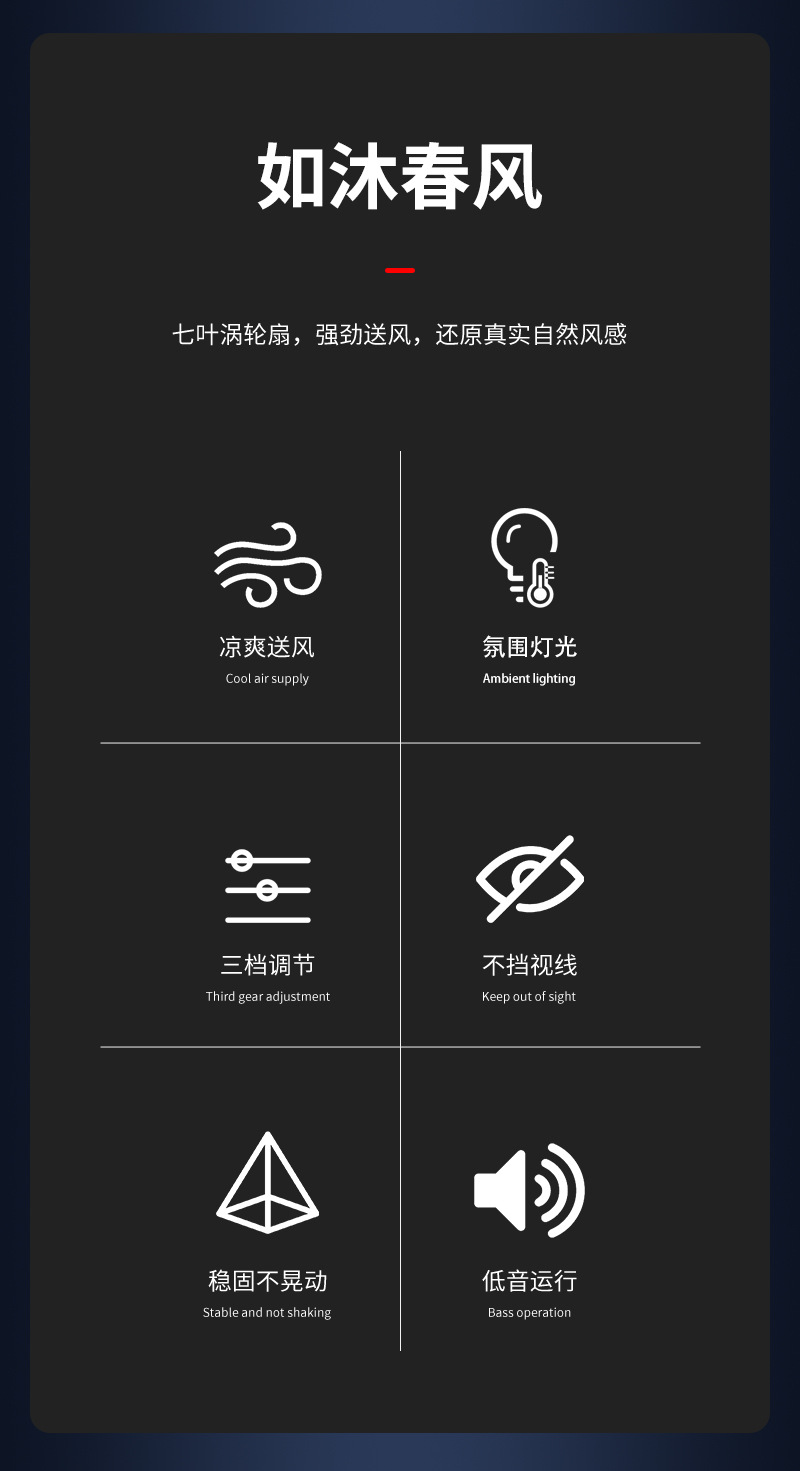 如沐春风

七叶涡轮扇，强劲送风，还原真实自然风感

凉爽送风
Cool air supply

氛围灯光
Ambient lighting

三档调节
Third gear adjustment

不挡视线
Keep out of sight

稳固不晃动
Stable and not shaking

低音运行
Bass operation