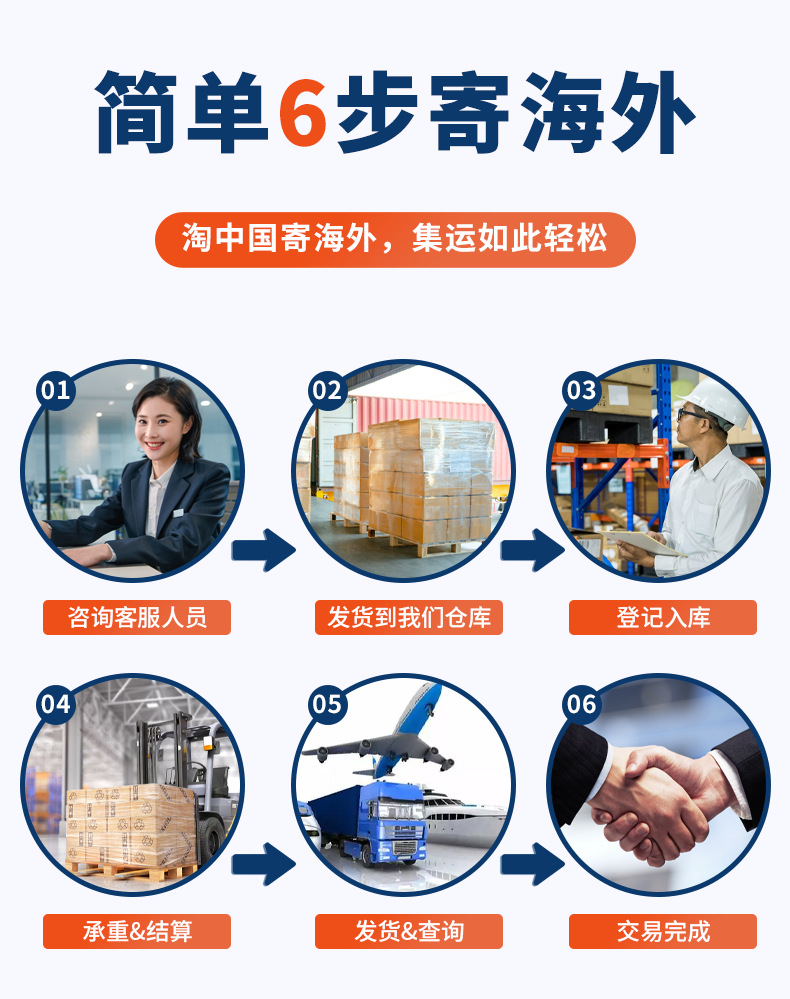 简单6步寄海外

淘中国寄海外，集运如此轻松

01
咨询客服人员

02
发货到我们仓库

03
登记入库

04
承重&结算

05
发货&查询

06
交易完成