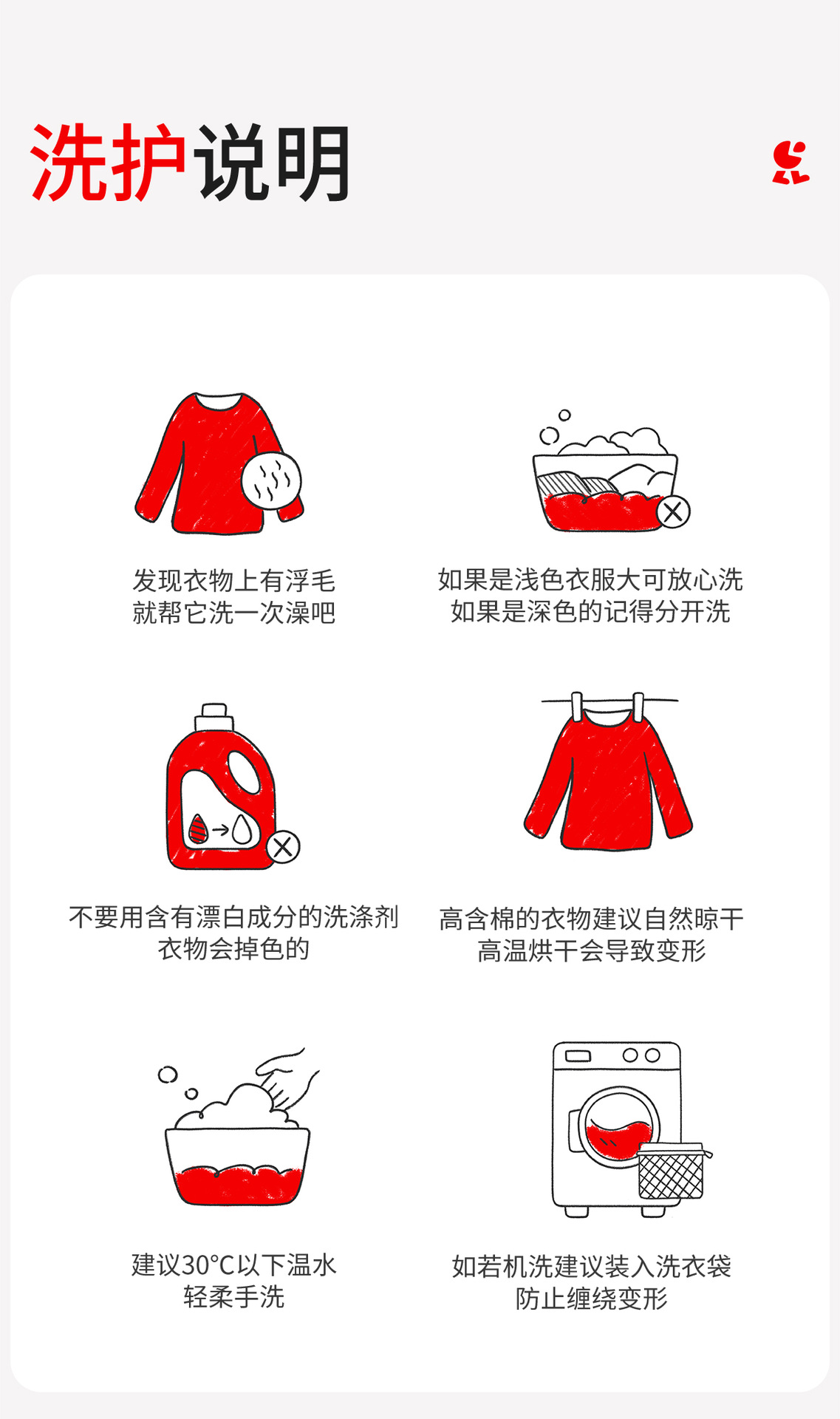 洗护说明

发现衣物上有浮毛
就帮它洗一次澡吧

如果是浅色衣服大可放心洗
如果是深色的记得分开洗

不要用含有漂白成分的洗涤剂
衣物会掉色的

高含棉的衣物建议自然晾干
高温烘干会导致变形

建议30°C以下温水
轻柔手洗

如若机洗建议装入洗衣袋
防止缠绕变形