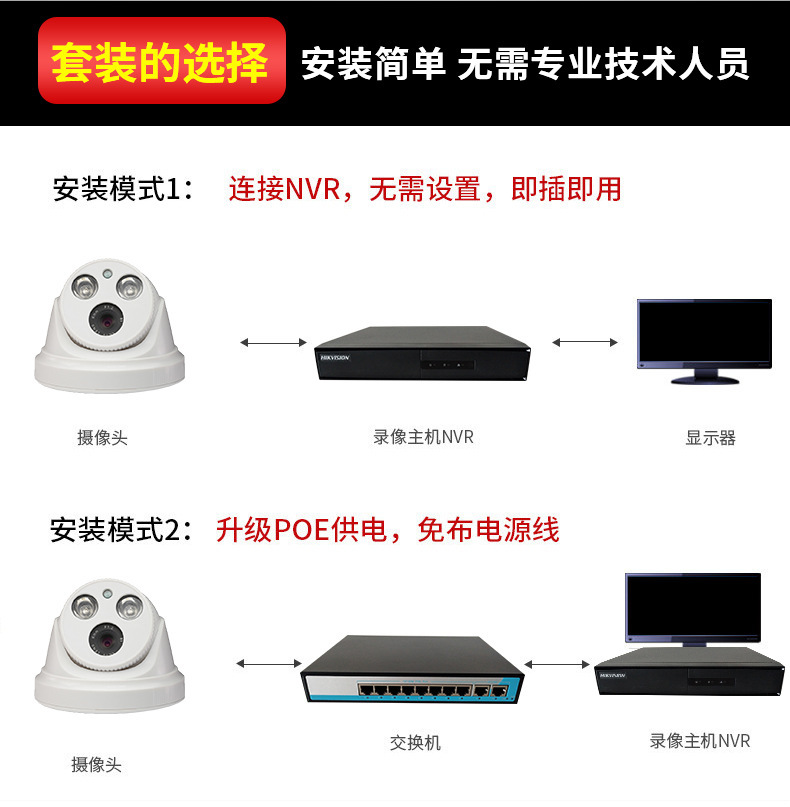 套装的选择 安装简单 无需专业技术人员

安装模式1： 连接NVR，无需设置，即插即用

HIKVISION

摄像头

录像主机NVR

显示器

安装模式2： 升级POE供电，免布电源线

HIKVISION

摄像头

交换机

录像主机NVR