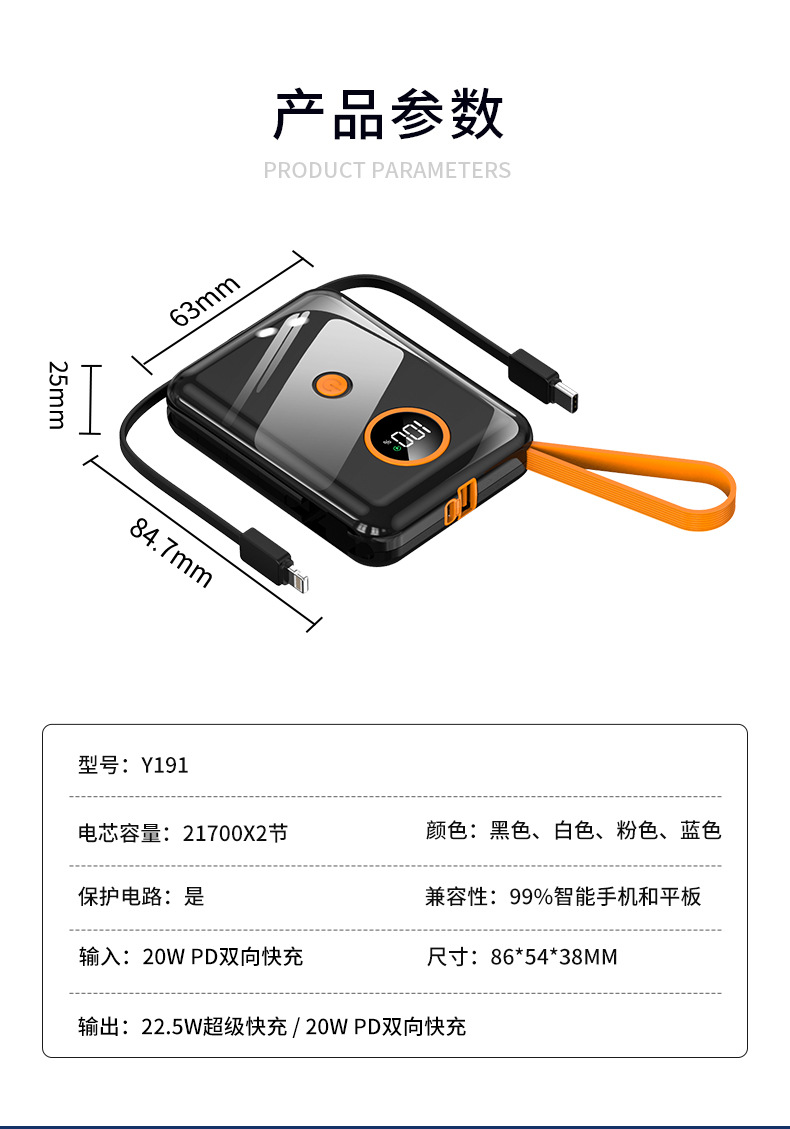 产品参数

PRODUCT PARAMETERS

63mm

25mm

84.7mm

100

型号：Y191

电芯容量：21700X2节

颜色：黑色、白色、粉色、蓝色

保护电路：是

兼容性：99%智能手机和平板

输入：20W PD双向快充

尺寸：86*54*38MM

输出：22.5W超级快充 / 20W PD双向快充