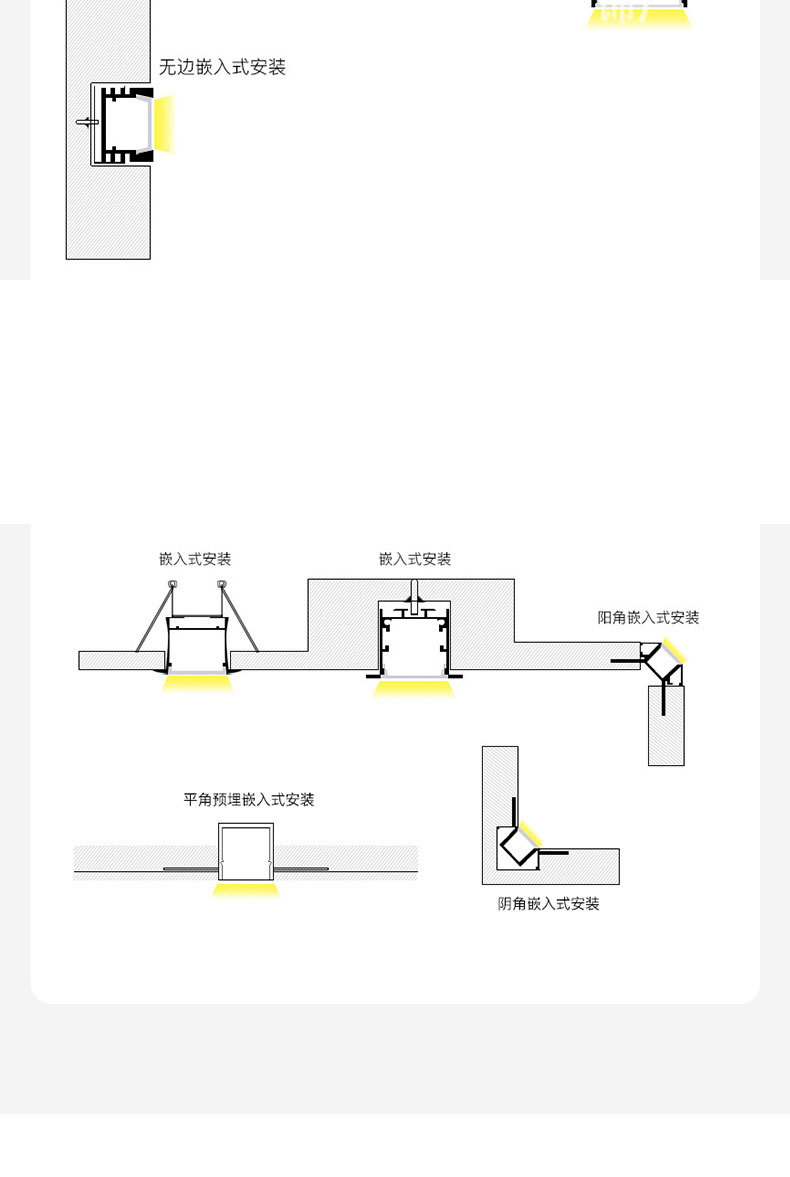 无边嵌入式安装

嵌入式安装

嵌入式安装

阳角嵌入式安装

平角预埋嵌入式安装

阴角嵌入式安装