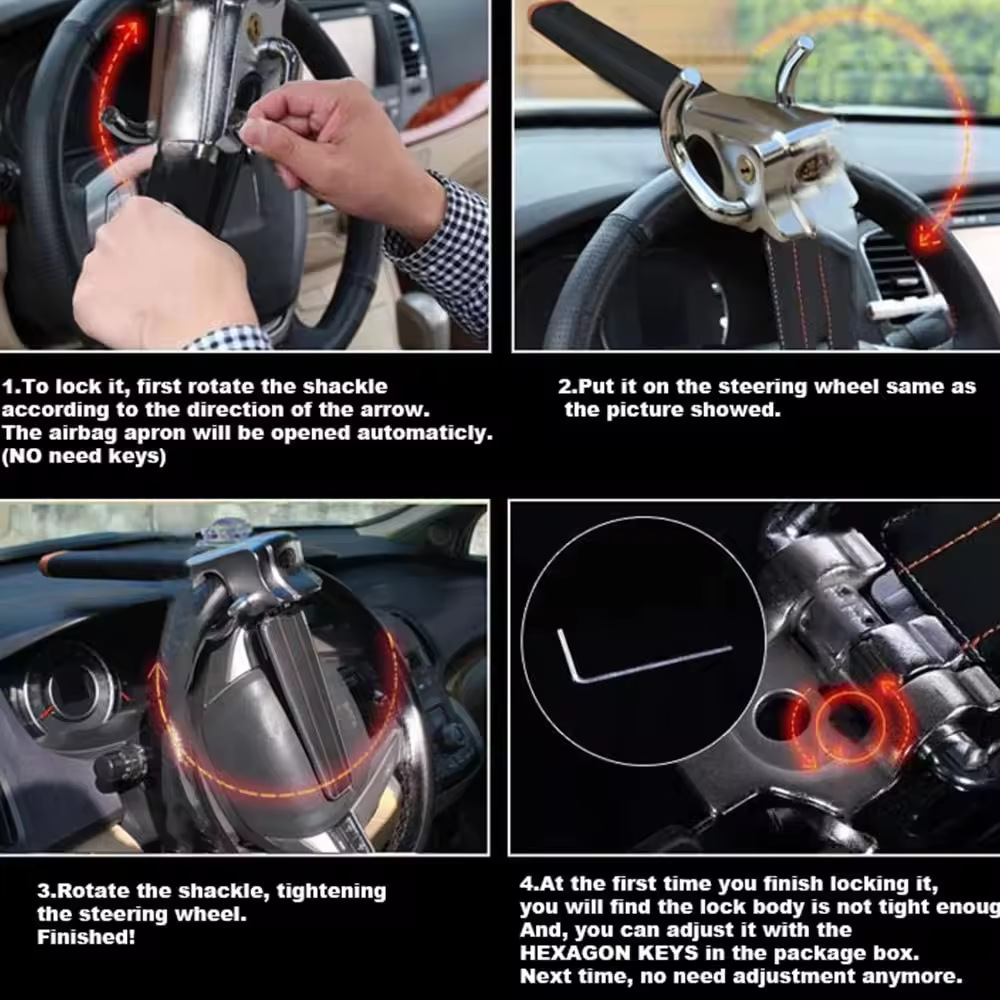 1.To lock it, first rotate the shackle according to the direction of the arrow. The airbag apron will be opened automaticly. (NO need keys)

2.Put it on the steering wheel same as the picture showed.

3.Rotate the shackle, tightening the steering wheel. Finished!

4.At the first time you finish locking it, you will find the lock body is not tight enoug And, you can adjust it with the HEXAGON KEYS in the package box. Next time, no need adjustment anymore.