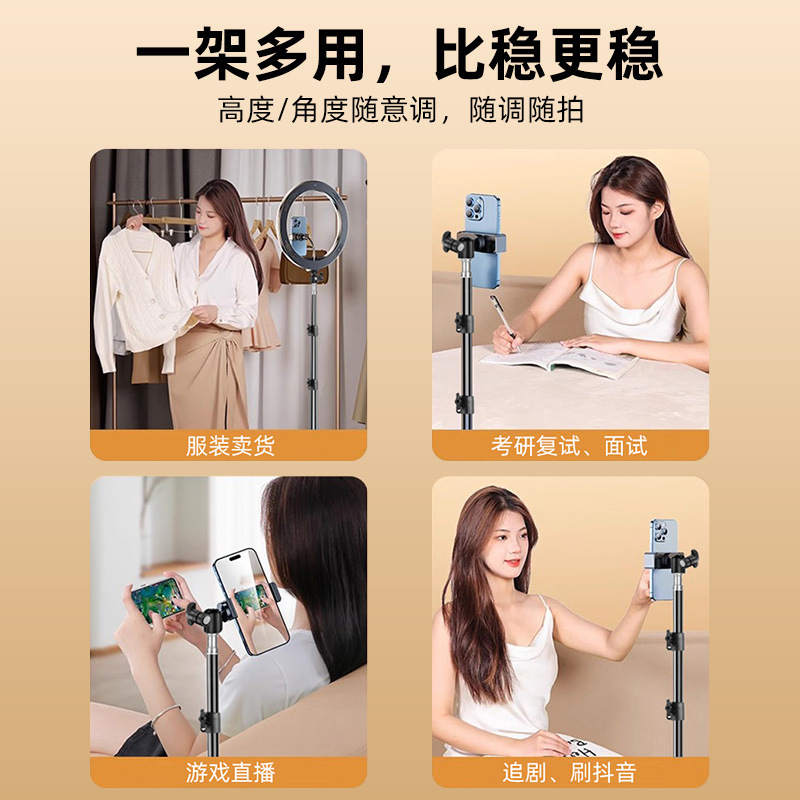 一架多用，比稳更稳

高度/角度随意调，随调随拍

服装卖货

考研复试、面试

游戏直播

追剧、刷抖音