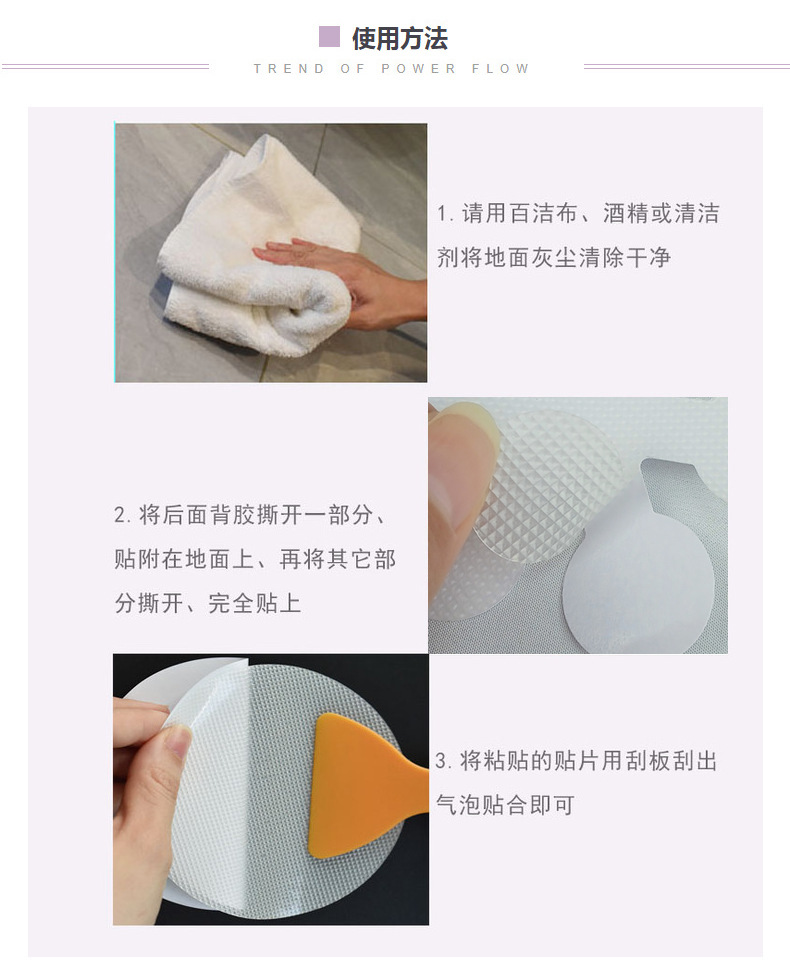 使用方法

TREND OF POWER FLOW

1. 请用百洁布、酒精或清洁剂将地面灰尘清除干净

2. 将后面背胶撕开一部分、贴附在地面上、再将其它部分撕开、完全贴上

3. 将粘贴的贴片用刮板刮出气泡贴合即可