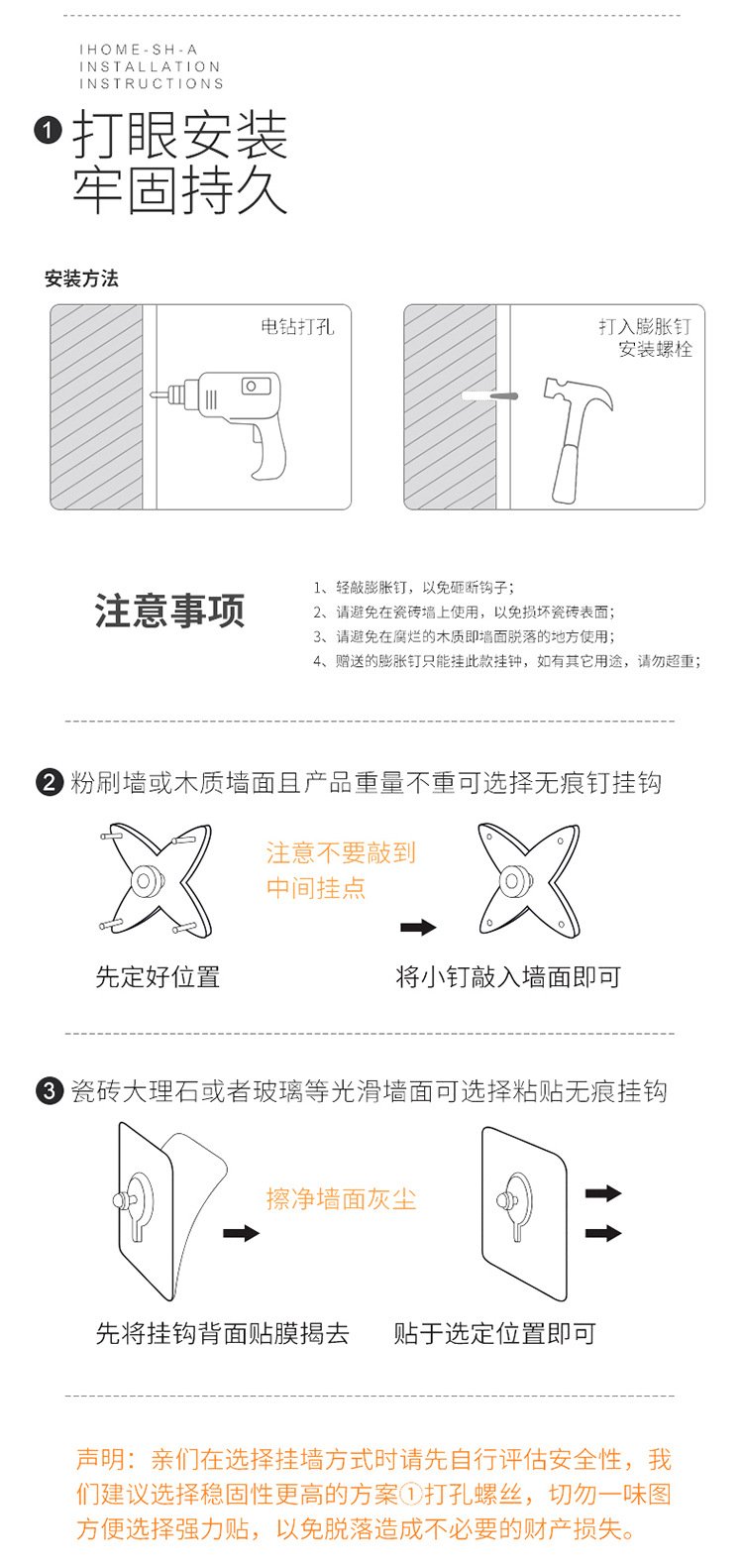 IHOME-SH-A
INSTALLATION
INSTRUCTIONS

❶ 打眼安装
牢固持久

安装方法

电钻打孔

打入膨胀钉
安装螺栓

注意事项

1、轻敲膨胀钉，以免砸断钩子；
2、请避免在瓷砖墙上使用，以免损坏瓷砖表面；
3、请避免在腐烂的木质即墙面脱落的地方使用；
4、赠送的膨胀钉只能挂此款挂钟，如有其它用途，请勿超重；

❷ 粉刷墙或木质墙面且产品重量不重可选择无痕钉挂钩

注意不要敲到
中间挂点

先定好位置

将小钉敲入墙面即可

❸ 瓷砖大理石或者玻璃等光滑墙面可选择粘贴无痕挂钩

擦净墙面灰尘

先将挂钩背面贴膜揭去

贴于选定位置即可

声明：亲们在选择挂墙方式时请先自行评估安全性，我们建议选择稳固性更高的方案①打孔螺丝，切勿一味图方便选择强力贴，以免脱落造成不必要的财产损失。