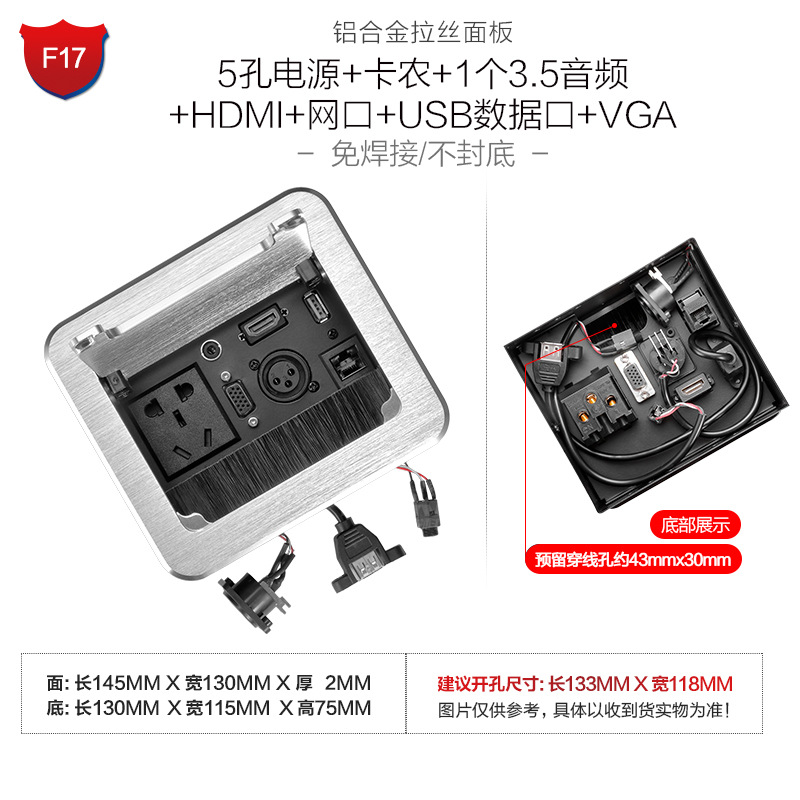 F17

铝合金拉丝面板

5孔电源+卡农+1个3.5音频
+HDMI+网口+USB数据口+VGA

- 免焊接/不封底 -

底部展示

预留穿线孔约43mmx30mm

面: 长145MM X 宽130MM X 厚 2MM
底: 长130MM X 宽115MM X 高75MM

建议开孔尺寸: 长133MM X 宽118MM
图片仅供参考，具体以收到货实物为准!