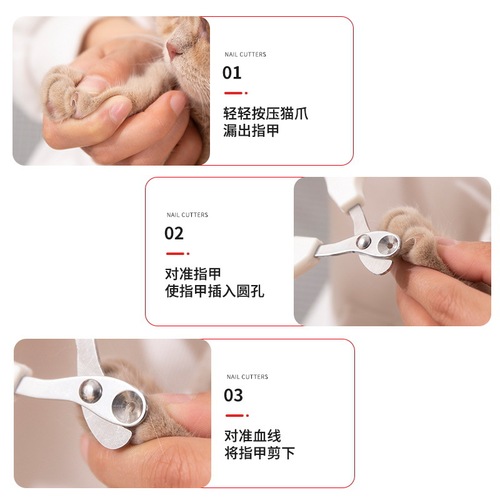 NAIL CUTTERS
01
轻轻按压猫爪
漏出指甲

NAIL CUTTERS
02
对准指甲
使指甲插入圆孔

NAIL CUTTERS
03
对准血线
将指甲剪下