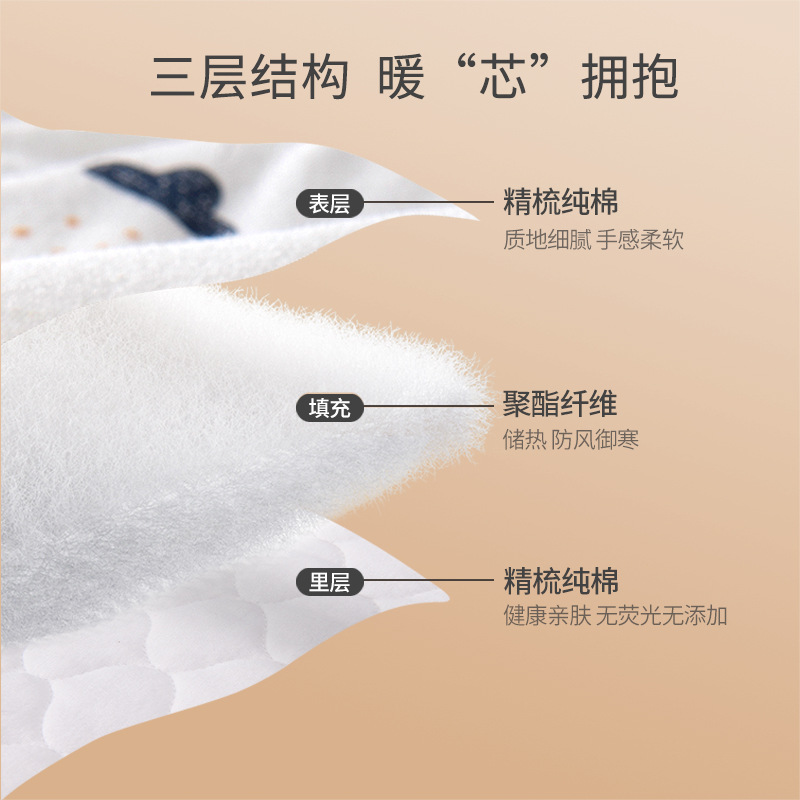 三层结构 暖“芯”拥抱

表层

精梳纯棉

质地细腻 手感柔软

填充

聚酯纤维

储热 防风御寒

里层

精梳纯棉

健康亲肤 无荧光无添加