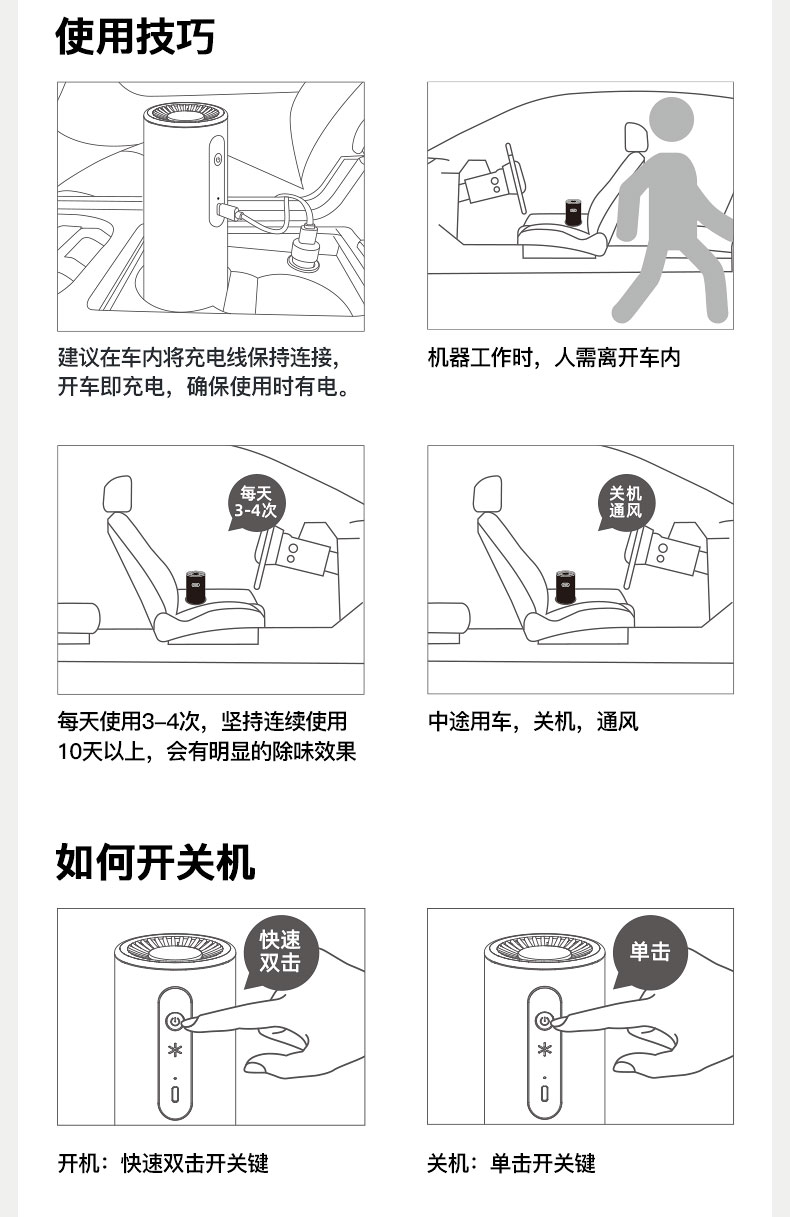 使用技巧

建议在车内将充电线保持连接，开车即充电，确保使用时有电。

机器工作时，人需离开车内

每天
3-4次

每天使用3-4次，坚持连续使用10天以上，会有明显的除味效果

关机
通风

中途用车，关机，通风

如何开关机

快速
双击

开机：快速双击开关键

单击

关机：单击开关键