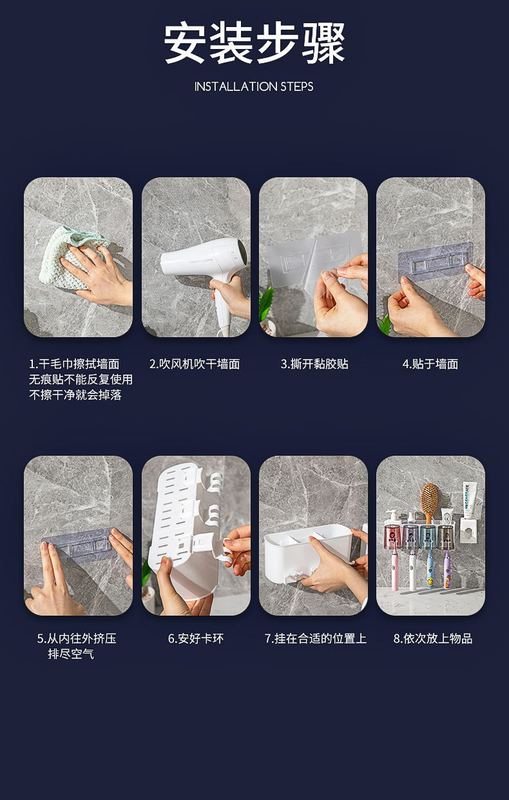 安装步骤

INSTALLATION STEPS

1.干毛巾擦拭墙面
无痕贴不能反复使用
不擦干净就会掉落

2.吹风机吹干墙面

3.撕开黏胶贴

4.贴于墙面

5.从内往外挤压
排尽空气

6.安好卡环

7.挂在合适的位置上

8.依次放上物品