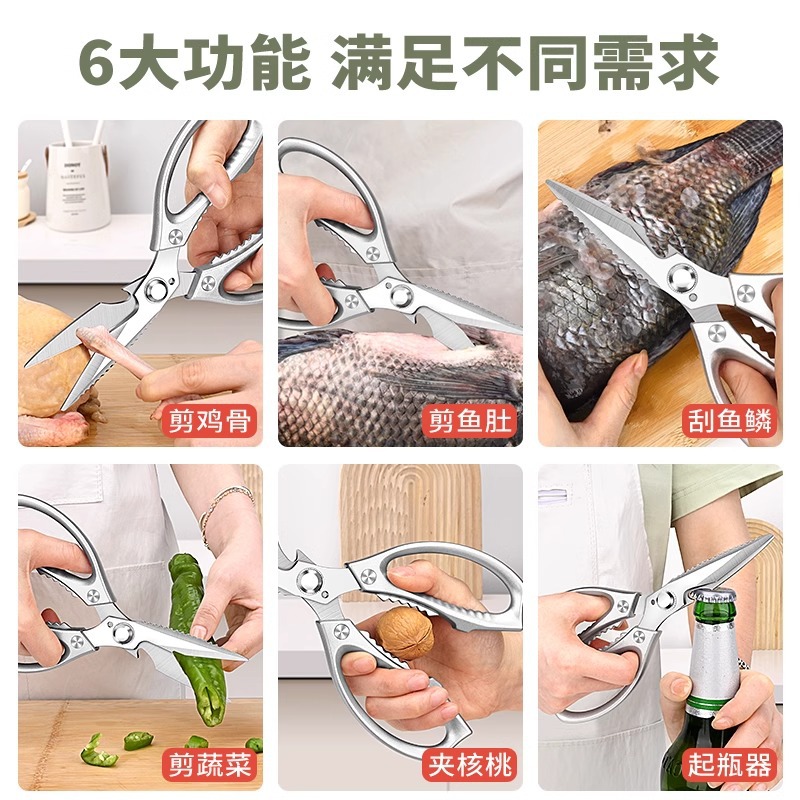 6大功能 满足不同需求

剪鸡骨

剪鱼肚

刮鱼鳞

剪蔬菜

夹核桃

起瓶器