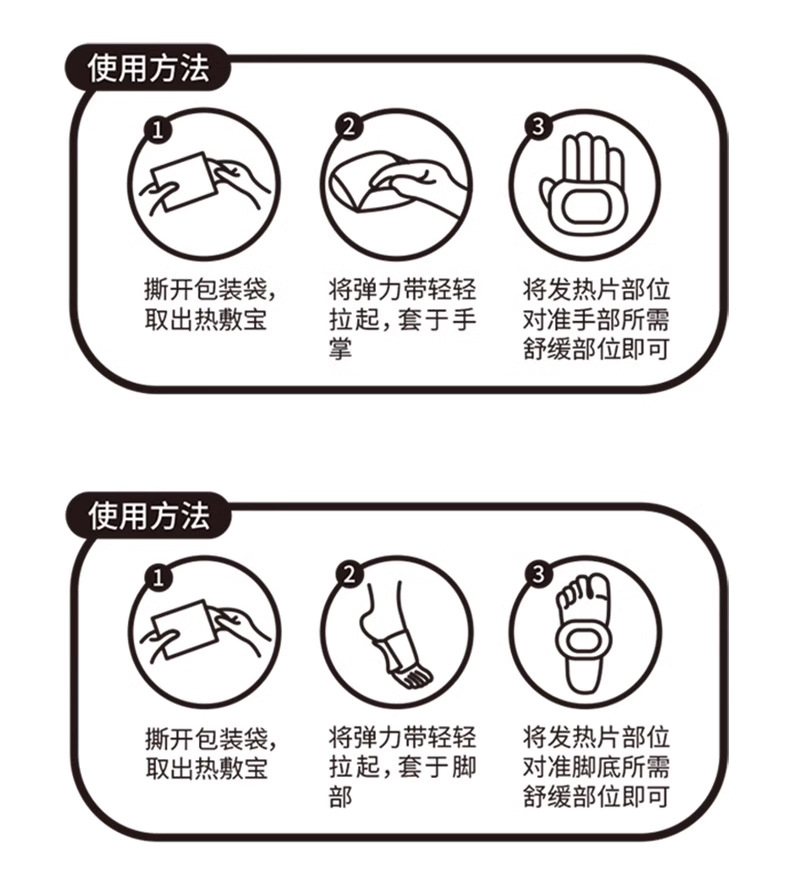 使用方法

1
撕开包装袋，取出热敷宝

2
将弹力带轻轻拉起，套于手掌

3
将发热片部位对准手部所需舒缓部位即可

使用方法

1
撕开包装袋，取出热敷宝

2
将弹力带轻轻拉起，套于脚部

3
将发热片部位对准脚底所需舒缓部位即可