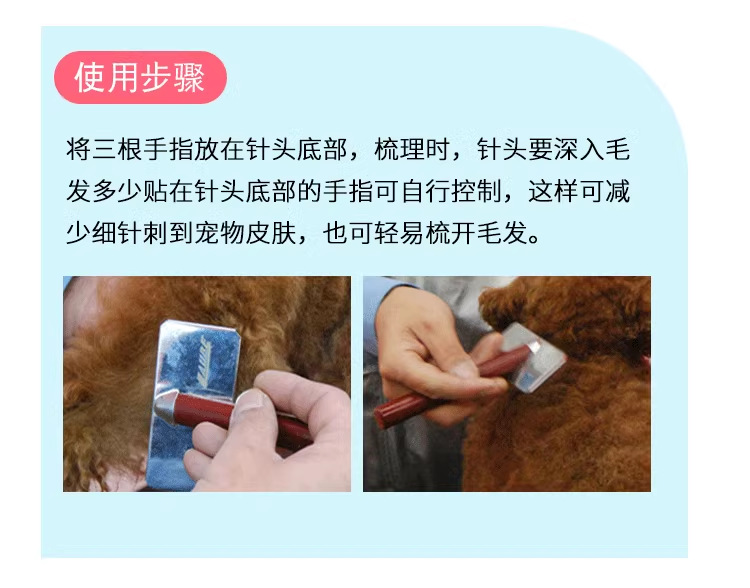 使用步骤

将三根手指放在针头底部，梳理时，针头要深入毛发多少贴在针头底部的手指可自行控制，这样可减少细针刺到宠物皮肤，也可轻易梳开毛发。