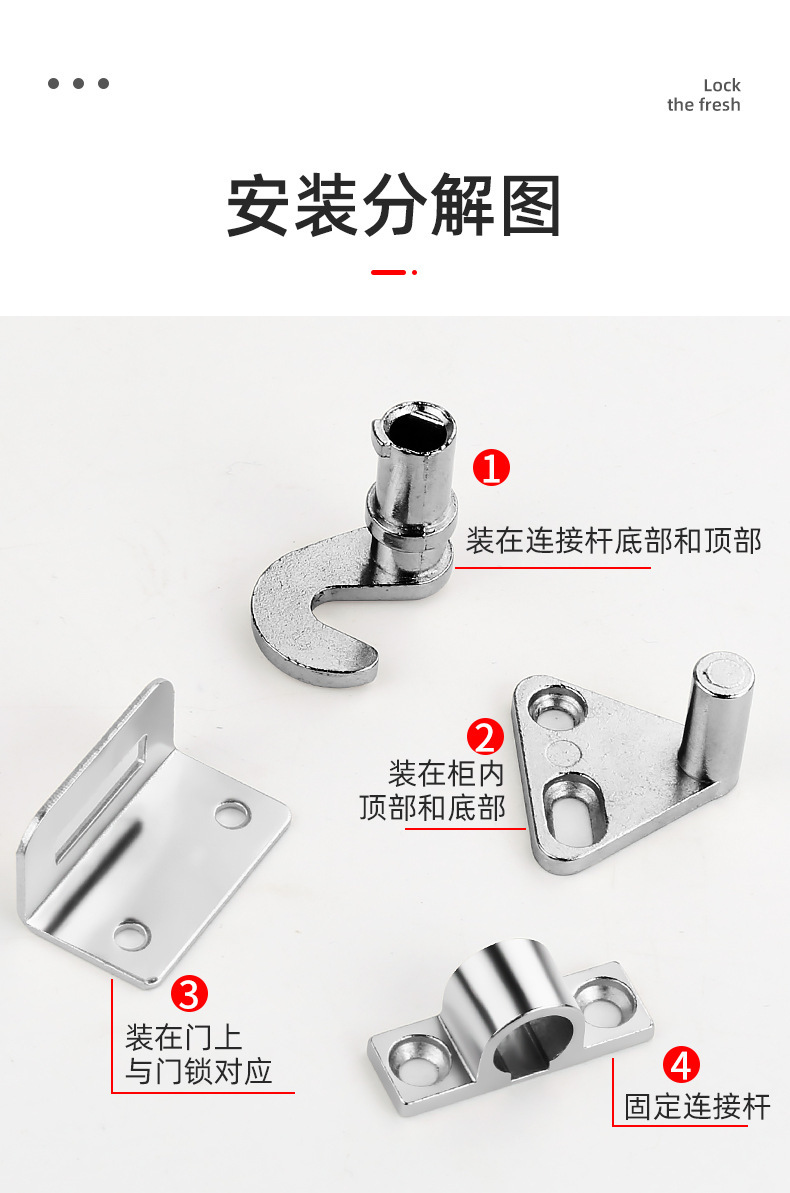 Lock
the fresh

安装分解图

1
装在连接杆底部和顶部

2
装在柜内
顶部和底部

3
装在门上
与门锁对应

4
固定连接杆