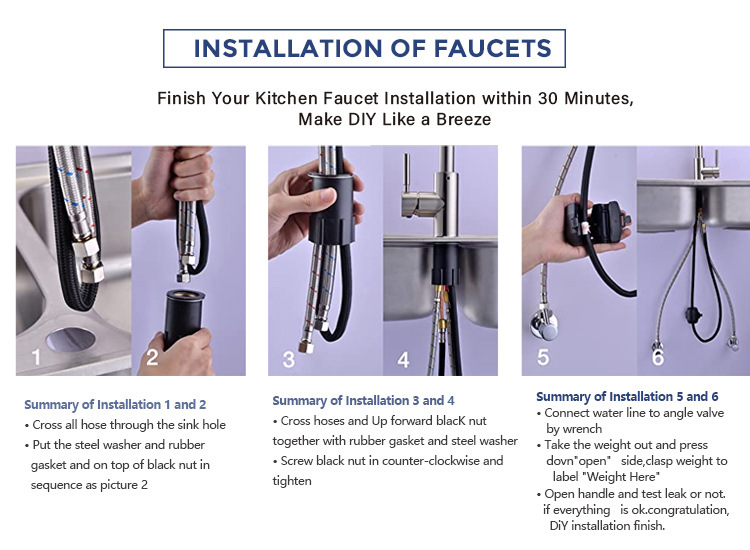 INSTALLATION OF FAUCETS

Finish Your Kitchen Faucet Installation within 30 Minutes, Make DIY Like a Breeze

1

2

3

4

5

6

Summary of Installation 1 and 2
• Cross all hose through the sink hole
• Put the steel washer and rubber gasket and on top of black nut in sequence as picture 2

Summary of Installation 3 and 4
• Cross hoses and Up forward blacK nut together with rubber gasket and steel washer
• Screw black nut in counter-clockwise and tighten

Summary of Installation 5 and 6
• Connect water line to angle valve by wrench
• Take the weight out and press dovn"open" side,clasp weight to label "Weight Here"
• Open handle and test leak or not. if everything is ok.congratulation, DiY installation finish.