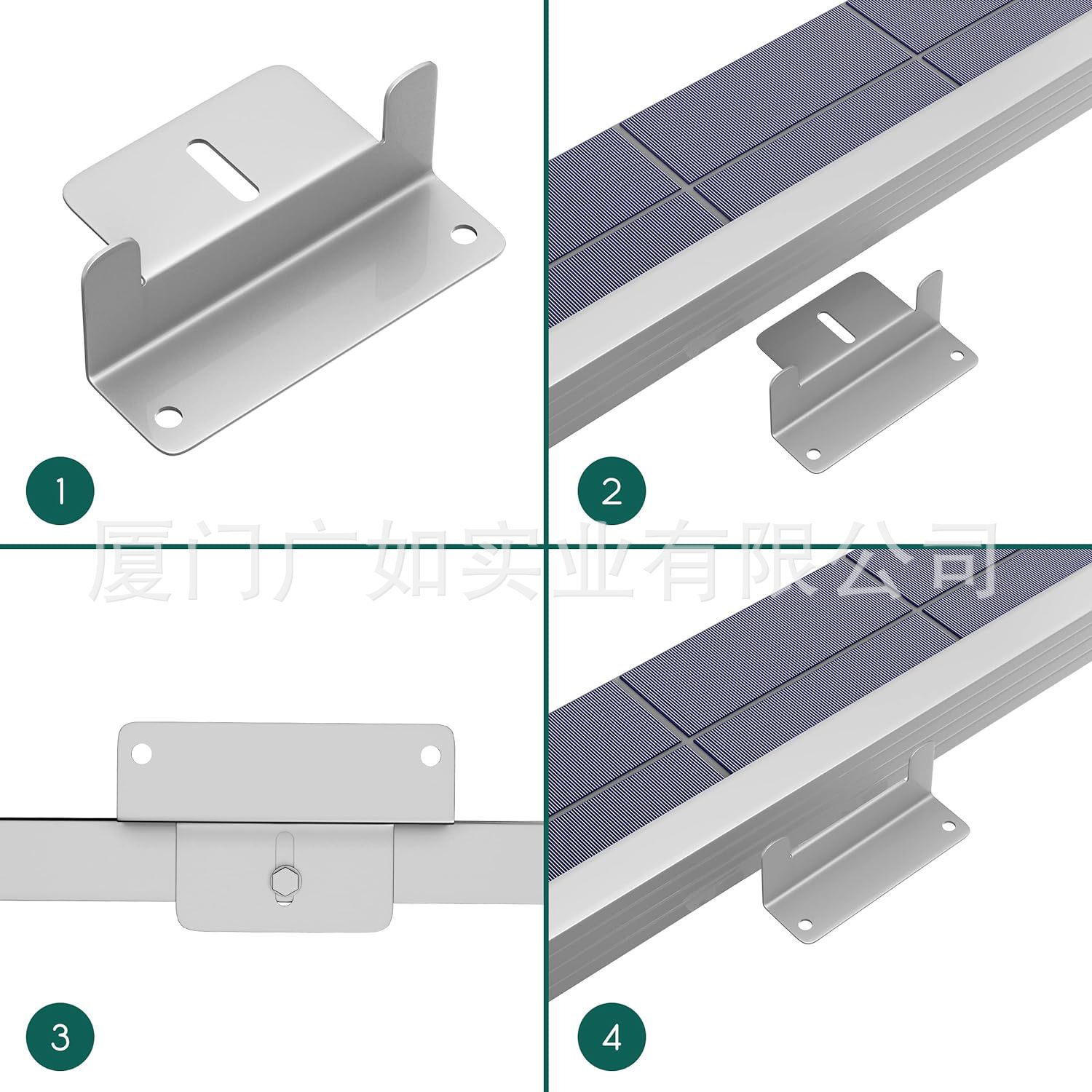 1

2

厦门广如实业有限公司

3

4