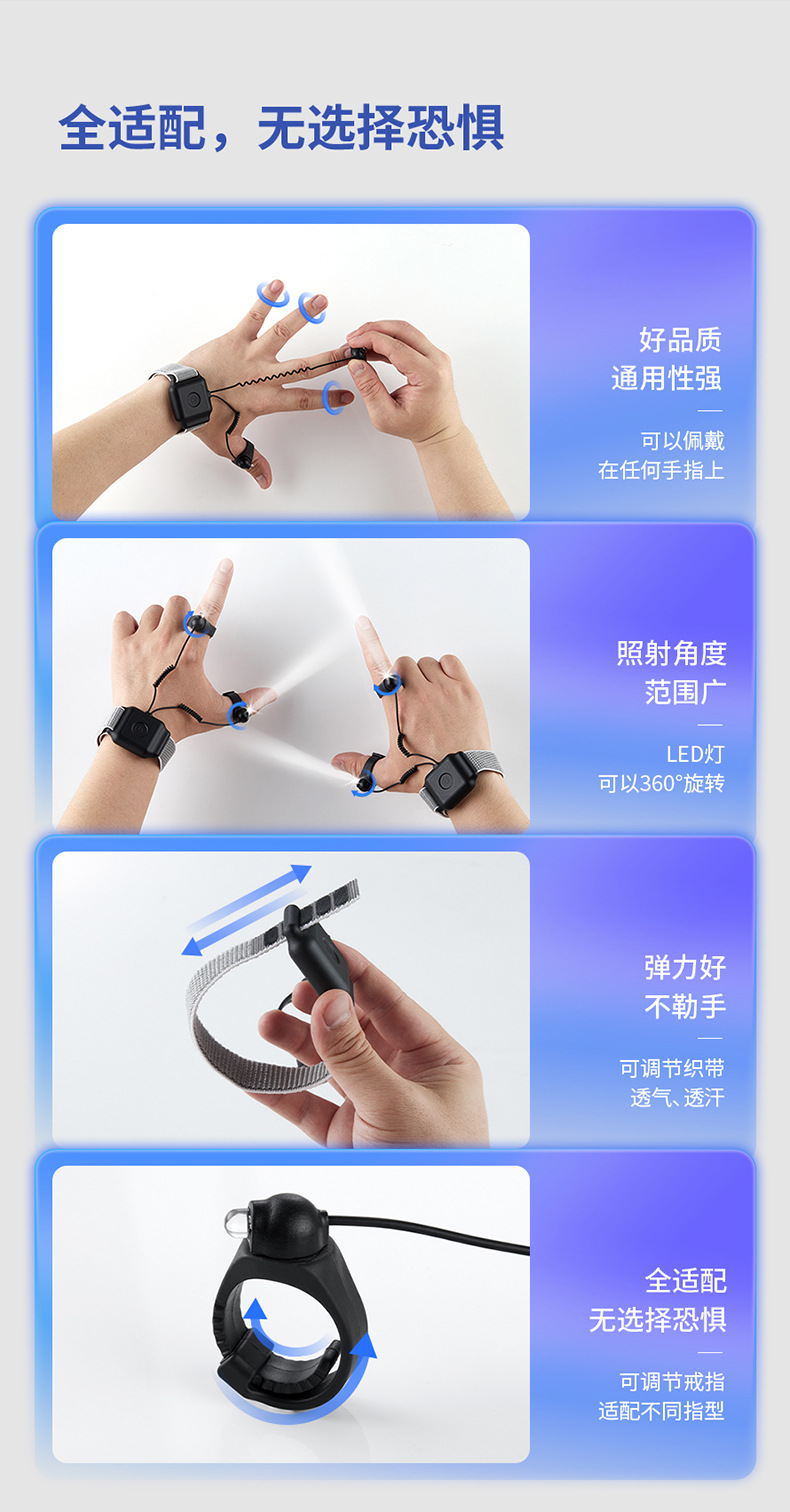 全适配，无选择恐惧

好品质
通用性强

可以佩戴
在任何手指上

照射角度
范围广

LED灯
可以360°旋转

弹力好
不勒手

可调节织带
透气、透汗

全适配
无选择恐惧

可调节戒指
适配不同指型