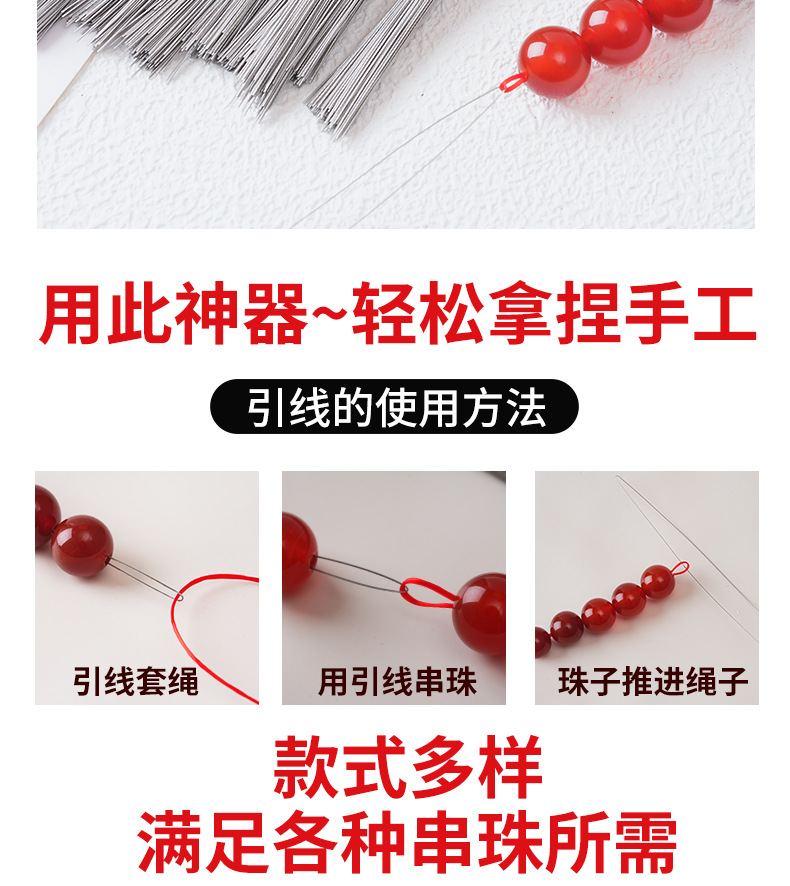 用此神器~轻松拿捏手工

引线的使用方法

引线套绳

用引线串珠

珠子推进绳子

款式多样
满足各种串珠所需