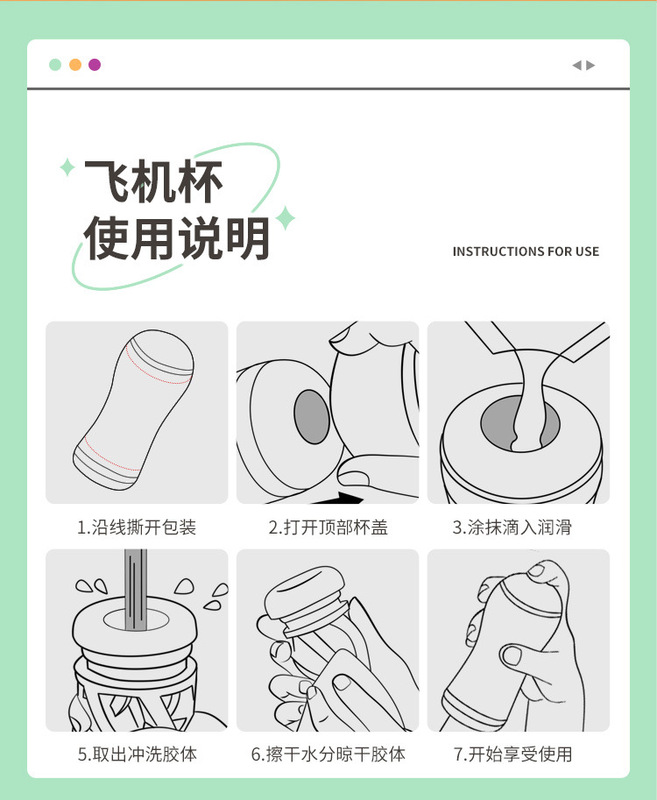 飞机杯
使用说明

INSTRUCTIONS FOR USE

1.沿线撕开包装

2.打开顶部杯盖

3.涂抹滴入润滑

5.取出冲洗胶体

6.擦干水分晾干胶体

7.开始享受使用