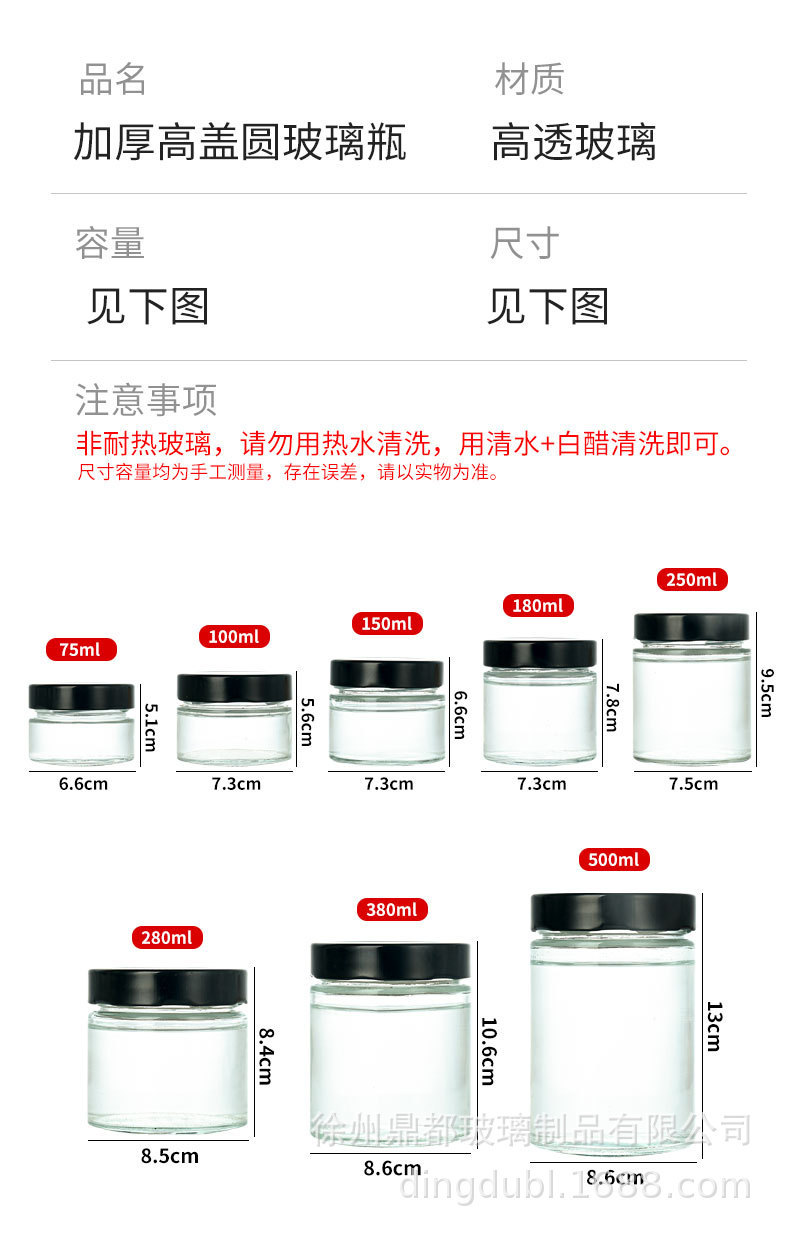 品名
加厚高盖圆玻璃瓶

材质
高透玻璃

容量
见下图

尺寸
见下图

注意事项
非耐热玻璃，请勿用热水清洗，用清水+白醋清洗即可。
尺寸容量均为手工测量，存在误差，请以实物为准。

75ml
5.1cm
6.6cm

100ml
5.6cm
7.3cm

150ml
6.6cm
7.3cm

180ml
7.8cm
7.3cm

250ml
9.5cm
7.5cm

280ml
8.4cm
8.5cm

380ml
10.6cm
8.6cm

500ml
13cm
8.6cm

徐州鼎都玻璃制品有限公司
dingdubl.1688.com