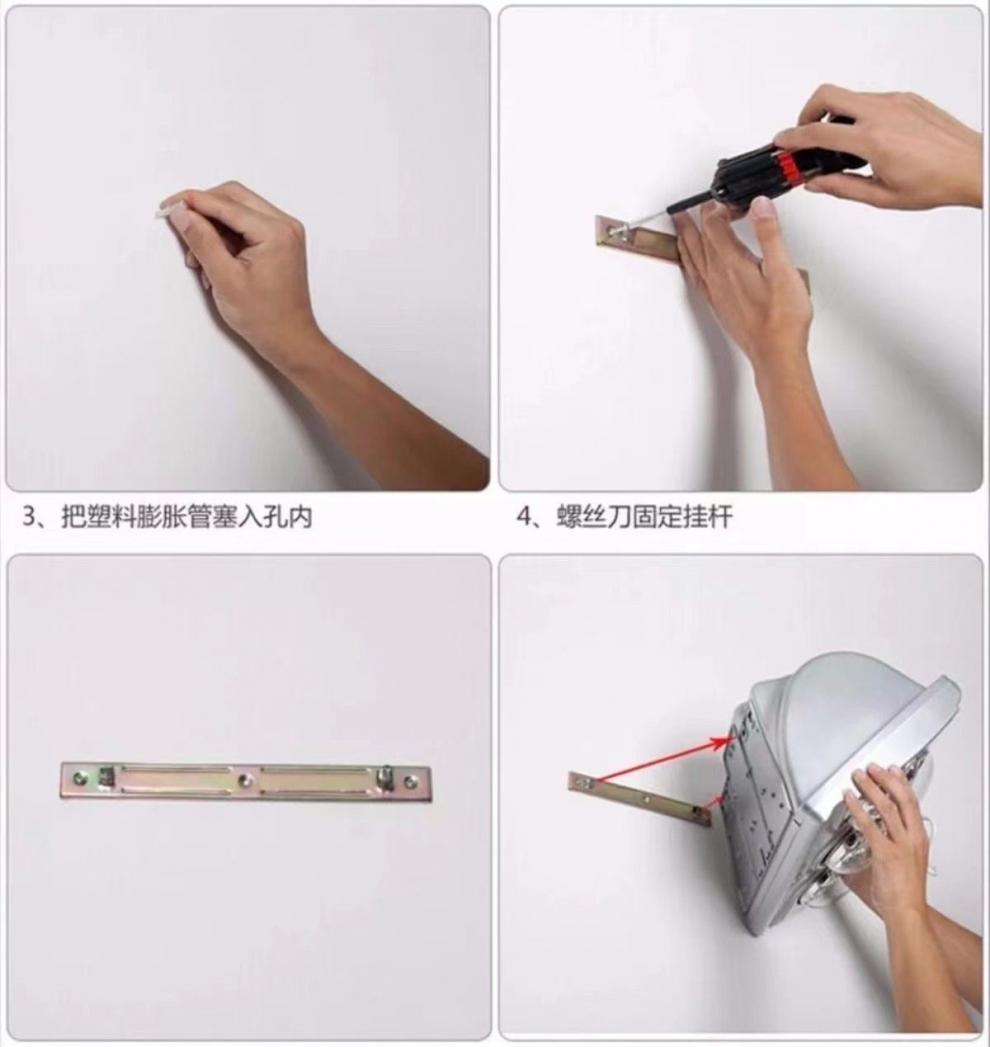 3、把塑料膨胀管塞入孔内

4、螺丝刀固定挂杆