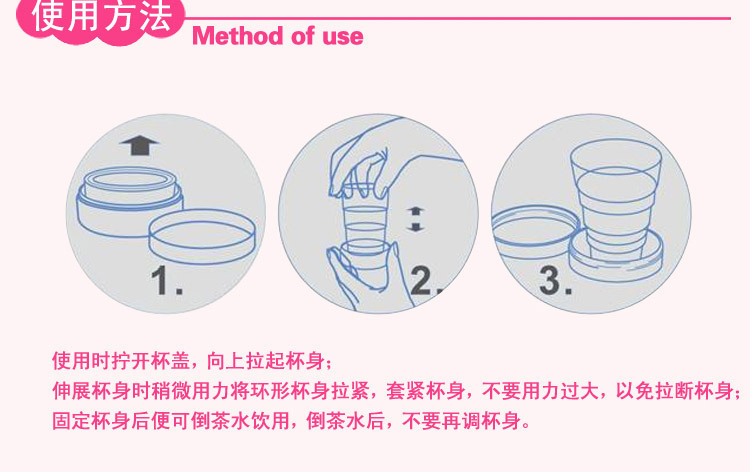 使用方法
Method of use

1.

2.

3.

使用时拧开杯盖，向上拉起杯身；
伸展杯身时稍微用力将环形杯身拉紧，套紧杯身，不要用力过大，以免拉断杯身；
固定杯身后便可倒茶水饮用，倒茶水后，不要再调杯身。