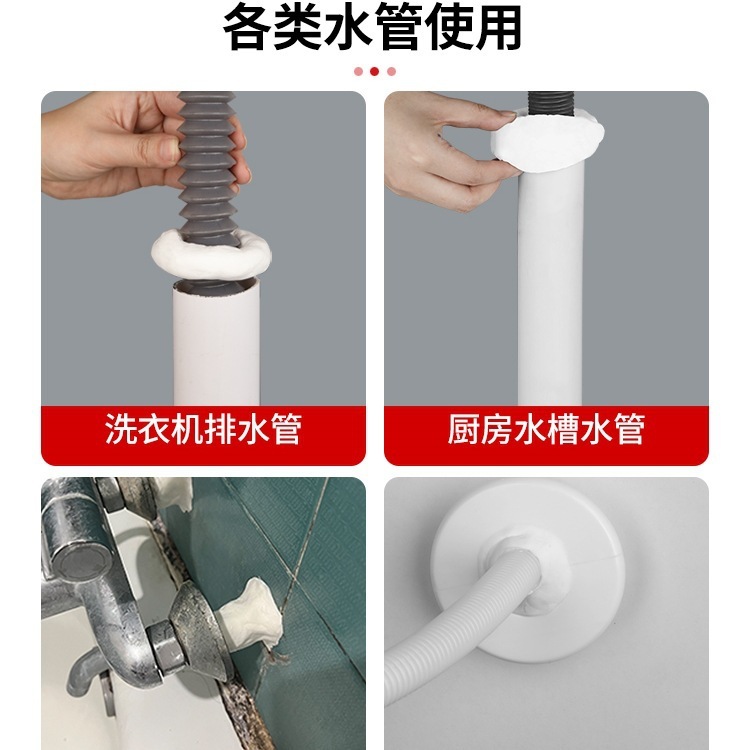 各类水管使用

洗衣机排水管

厨房水槽水管