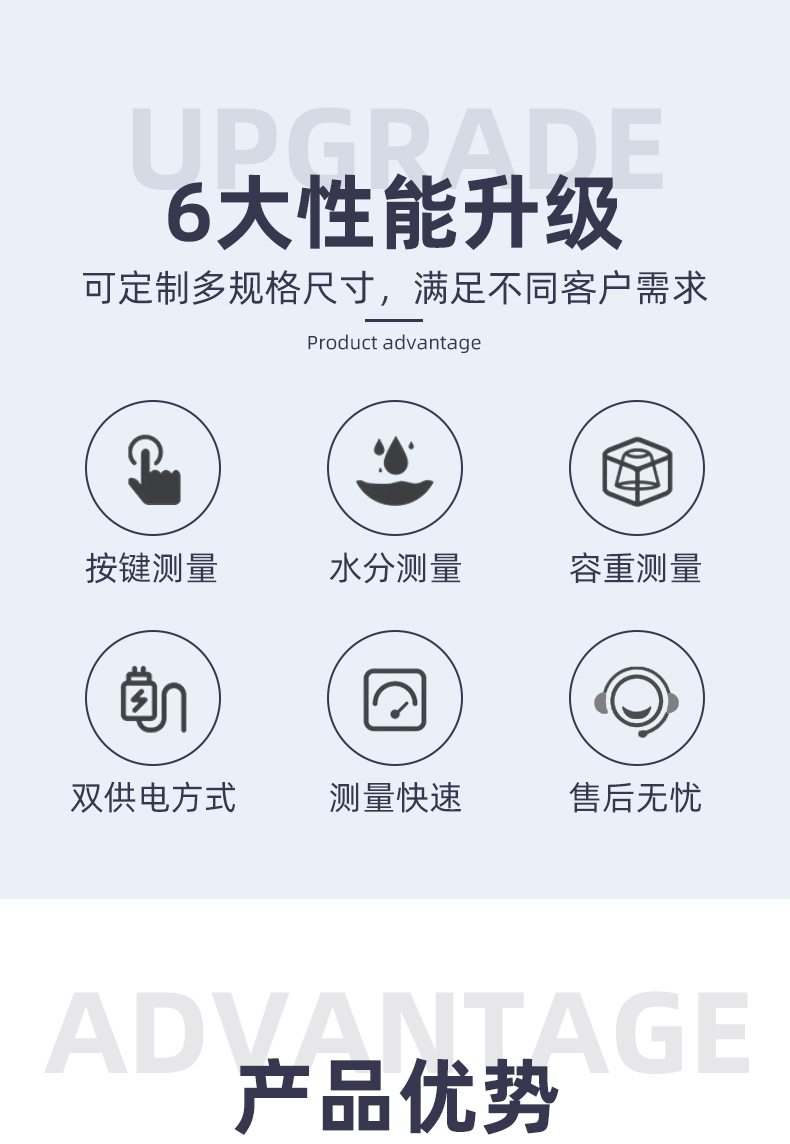 UPGRADE

6大性能升级

可定制多规格尺寸，满足不同客户需求

Product advantage

按键测量

水分测量

容重测量

双供电方式

测量快速

售后无忧

ADVANTAGE

产品优势