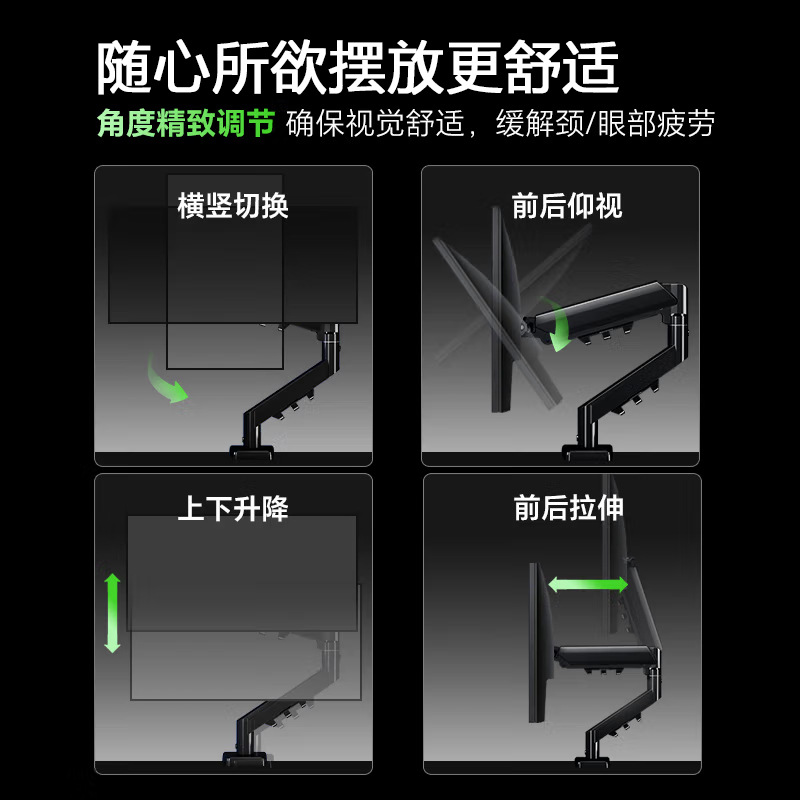 随心所欲摆放更舒适

角度精致调节 确保视觉舒适，缓解颈/眼部疲劳

横竖切换

前后仰视

上下升降

前后拉伸