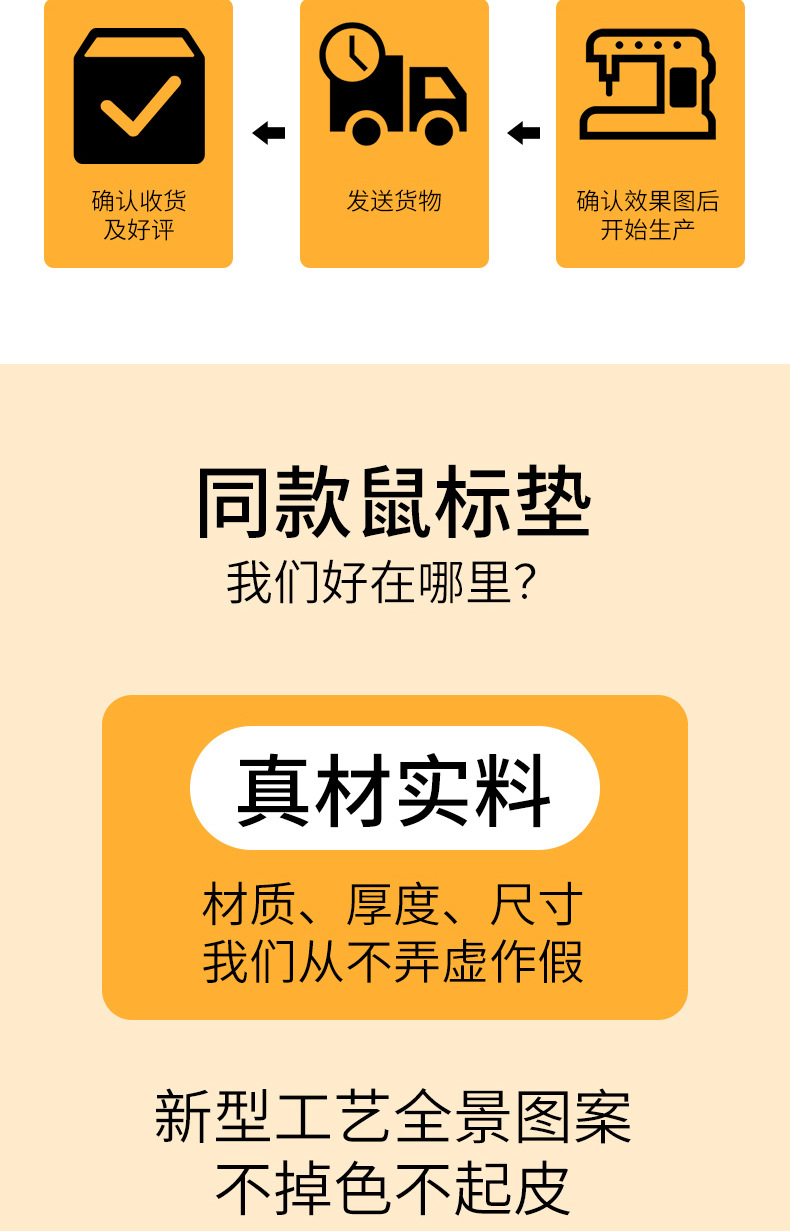 确认收货
及好评

发送货物

确认效果图后
开始生产

同款鼠标垫
我们好在哪里?

真材实料

材质、厚度、尺寸
我们从不弄虚作假

新型工艺全景图案
不掉色不起皮