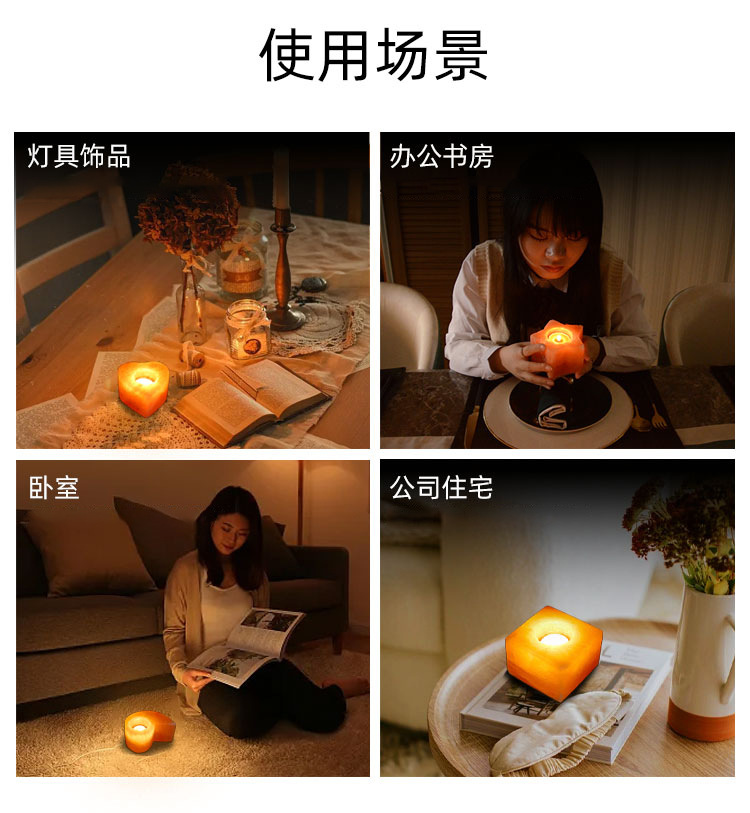 使用场景

灯具饰品

办公书房

卧室

公司住宅