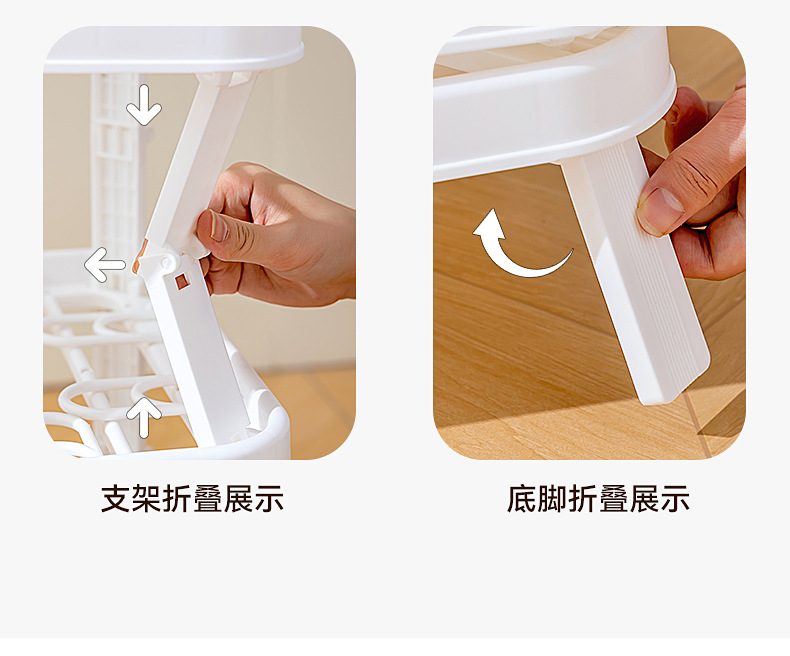 支架折叠展示

底脚折叠展示