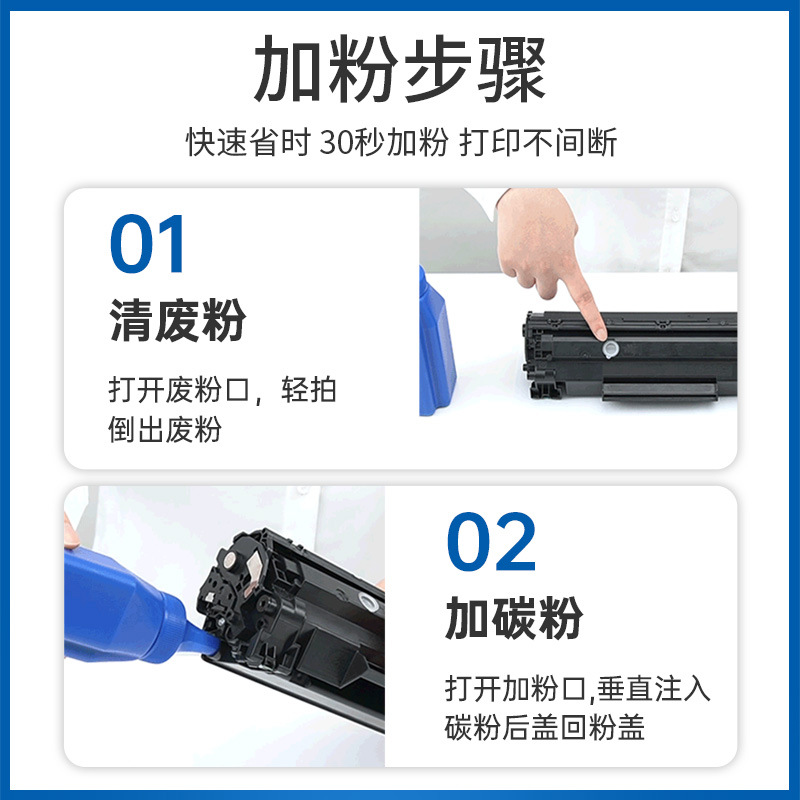 加粉步骤

快速省时 30秒加粉 打印不间断

01

清废粉

打开废粉口，轻拍倒出废粉

02

加碳粉

打开加粉口,垂直注入碳粉后盖回粉盖