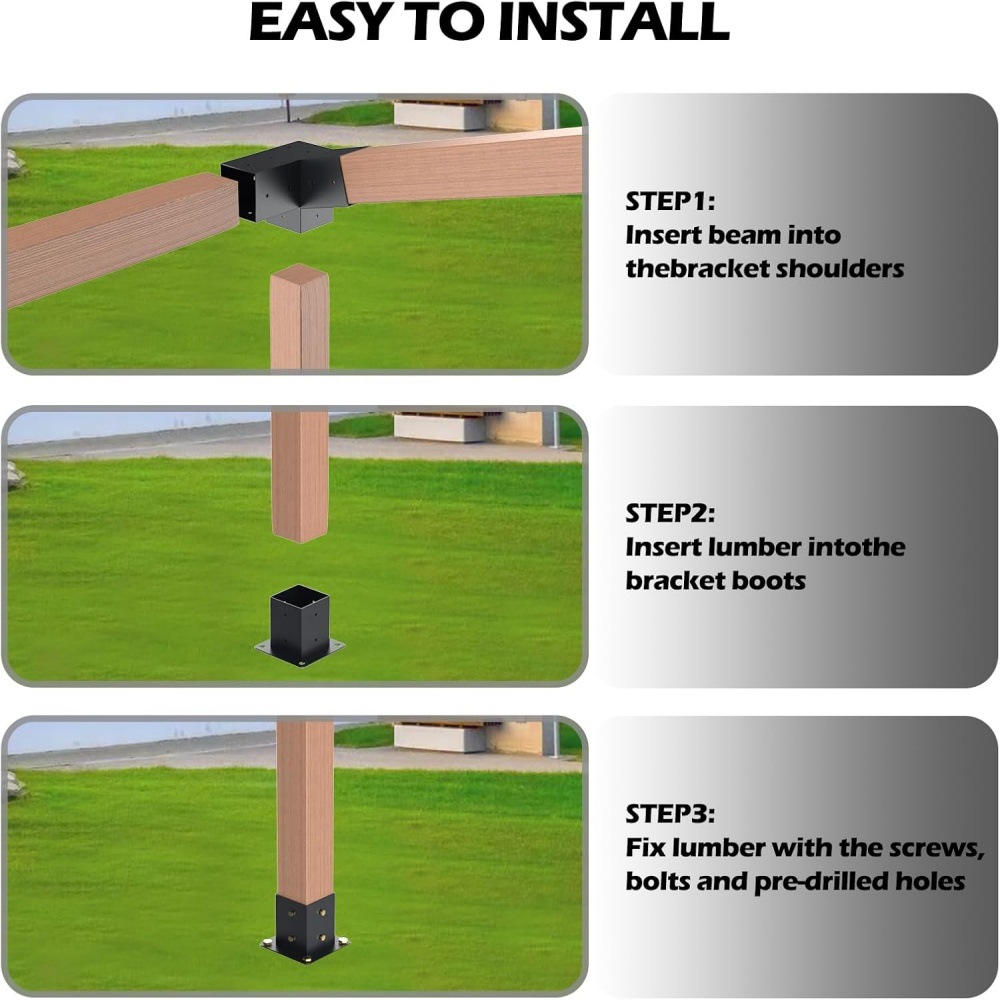 EASY TO INSTALL

STEP1:
Insert beam into thebracket shoulders

STEP2:
Insert lumber intothe bracket boots

STEP3:
Fix lumber with the screws, bolts and pre-drilled holes