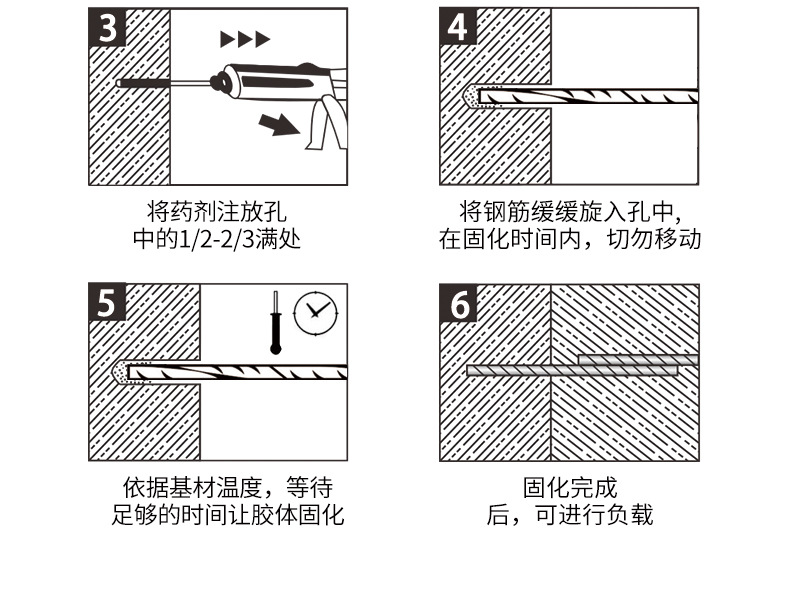 3

将药剂注放孔
中的1/2-2/3满处

4

将钢筋缓缓旋入孔中,
在固化时间内，切勿移动

5

依据基材温度，等待
足够的时间让胶体固化

6

固化完成
后，可进行负载