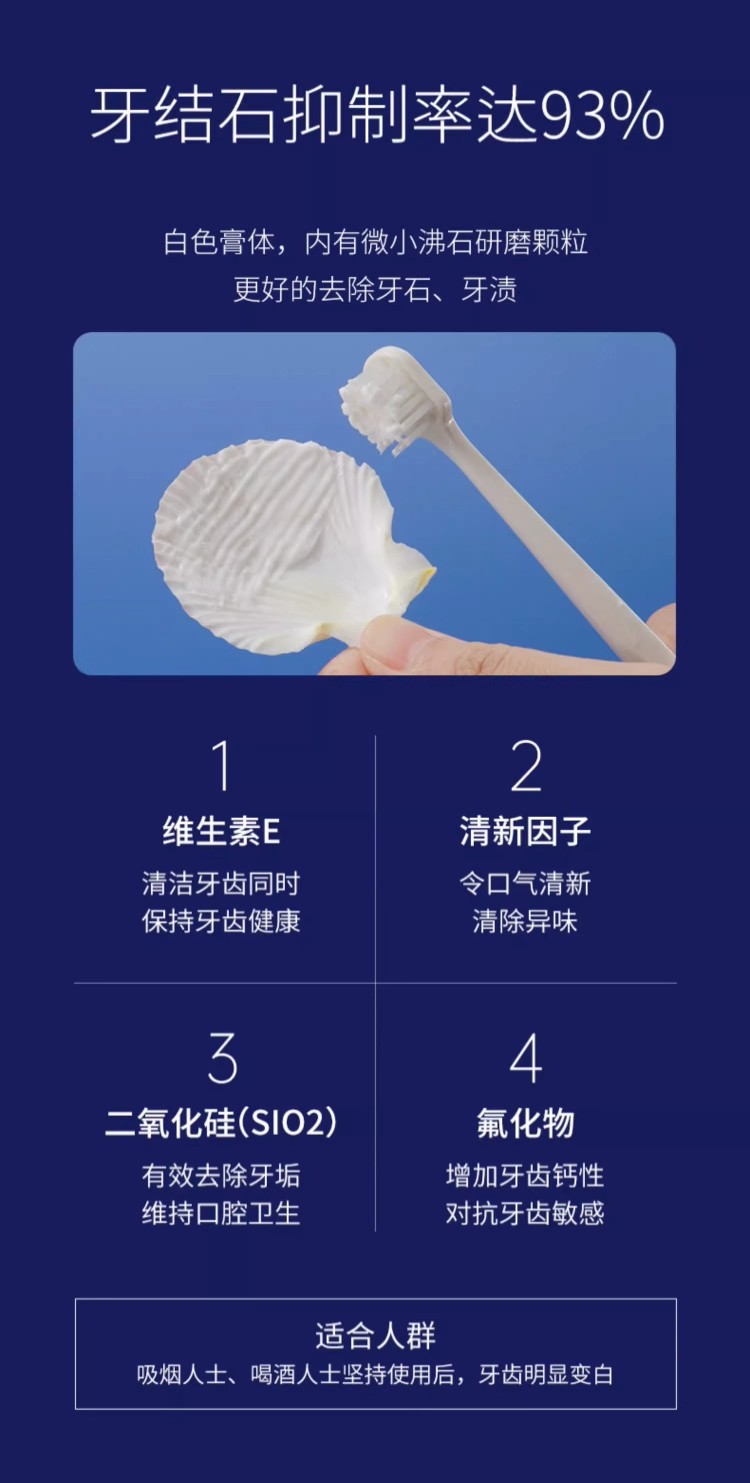 牙结石抑制率达93%

白色膏体，内有微小沸石研磨颗粒
更好的去除牙石、牙渍

1
维生素E
清洁牙齿同时
保持牙齿健康

2
清新因子
令口气清新
清除异味

3
二氧化硅(SIO2)
有效去除牙垢
维持口腔卫生

4
氟化物
增加牙齿钙性
对抗牙齿敏感

适合人群
吸烟人士、喝酒人士坚持使用后，牙齿明显变白