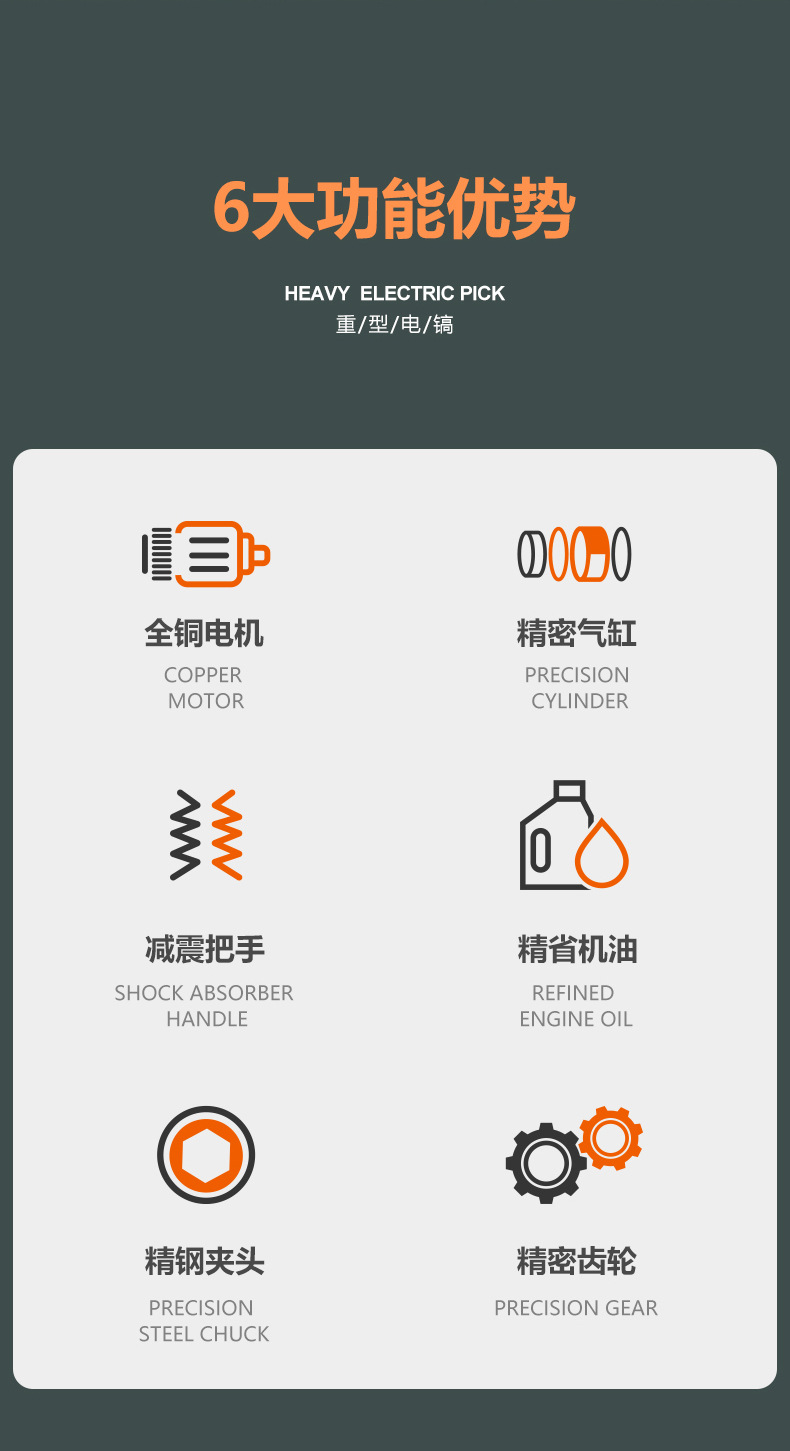 6大功能优势

HEAVY ELECTRIC PICK
重/型/电/镐

全铜电机
COPPER
MOTOR

精密气缸
PRECISION
CYLINDER

减震把手
SHOCK ABSORBER
HANDLE

精省机油
REFINED
ENGINE OIL

精钢夹头
PRECISION
STEEL CHUCK

精密齿轮
PRECISION GEAR