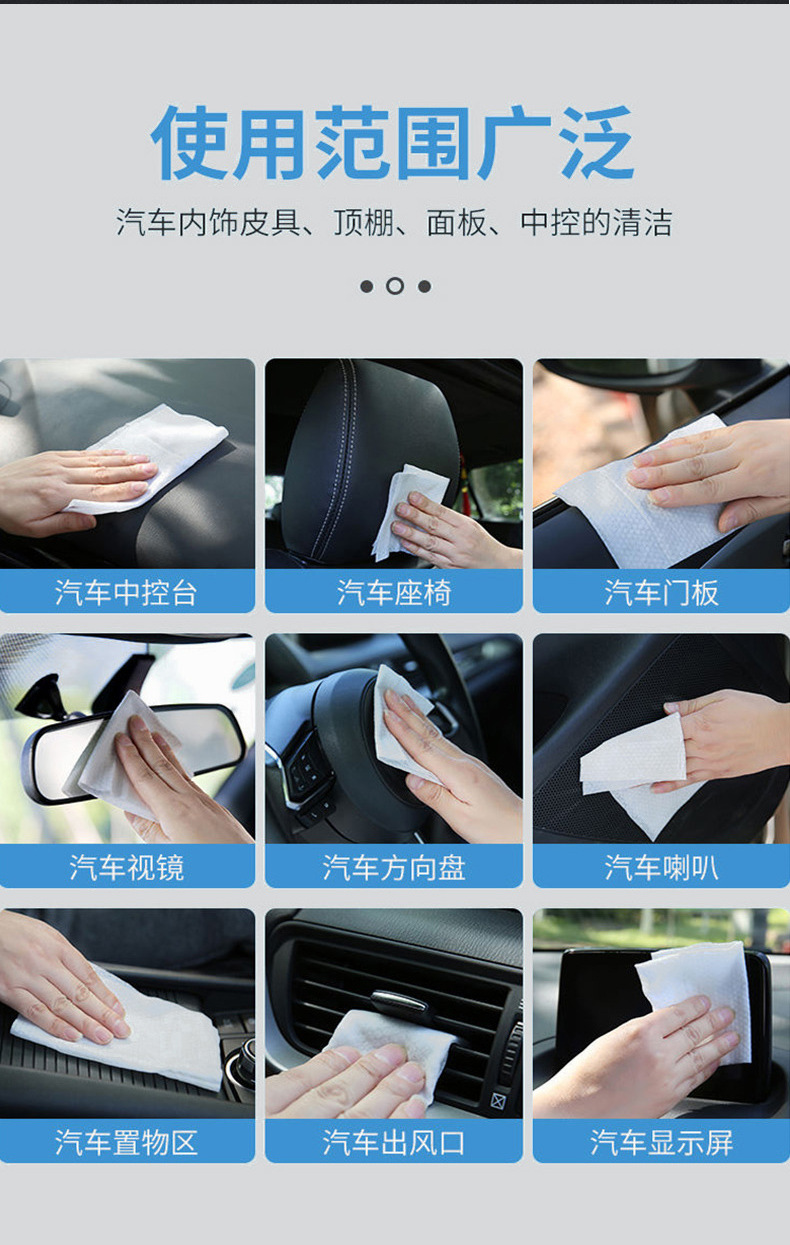 使用范围广泛

汽车内饰皮具、顶棚、面板、中控的清洁

汽车中控台

汽车座椅

汽车门板

汽车视镜

汽车方向盘

汽车喇叭

汽车置物区

汽车出风口

汽车显示屏