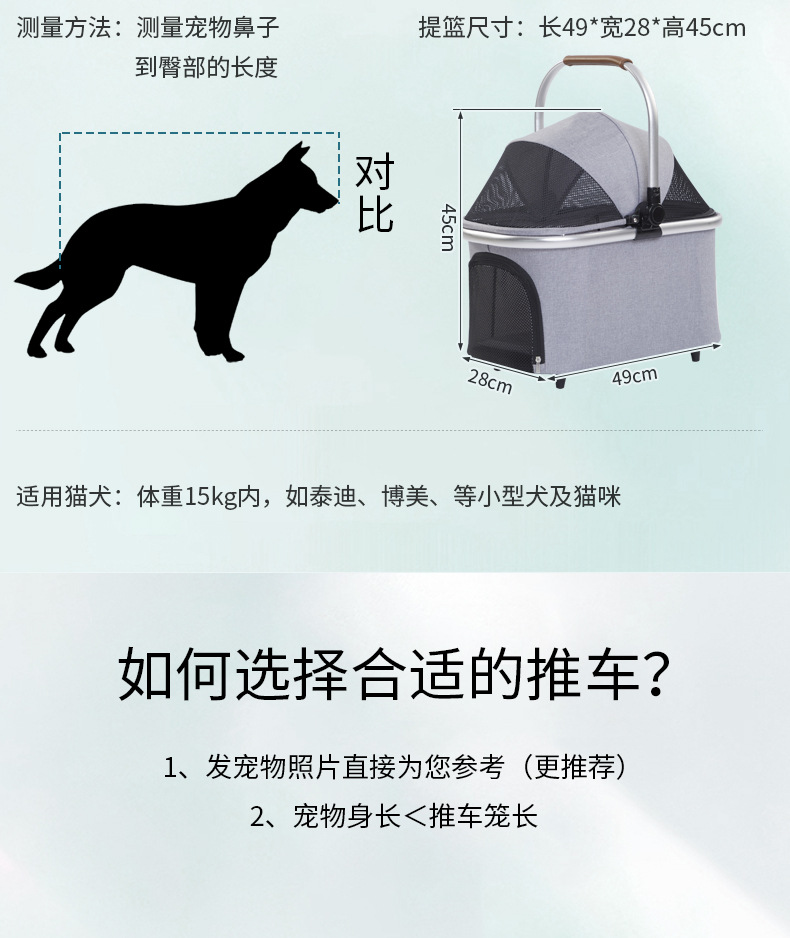 测量方法：测量宠物鼻子到臀部的长度

提篮尺寸：长49*宽28*高45cm

对比

45cm

28cm

49cm

适用猫犬：体重15kg内，如泰迪、博美、等小型犬及猫咪

如何选择合适的推车？

1、发宠物照片直接为您参考（更推荐）

2、宠物身长＜推车笼长