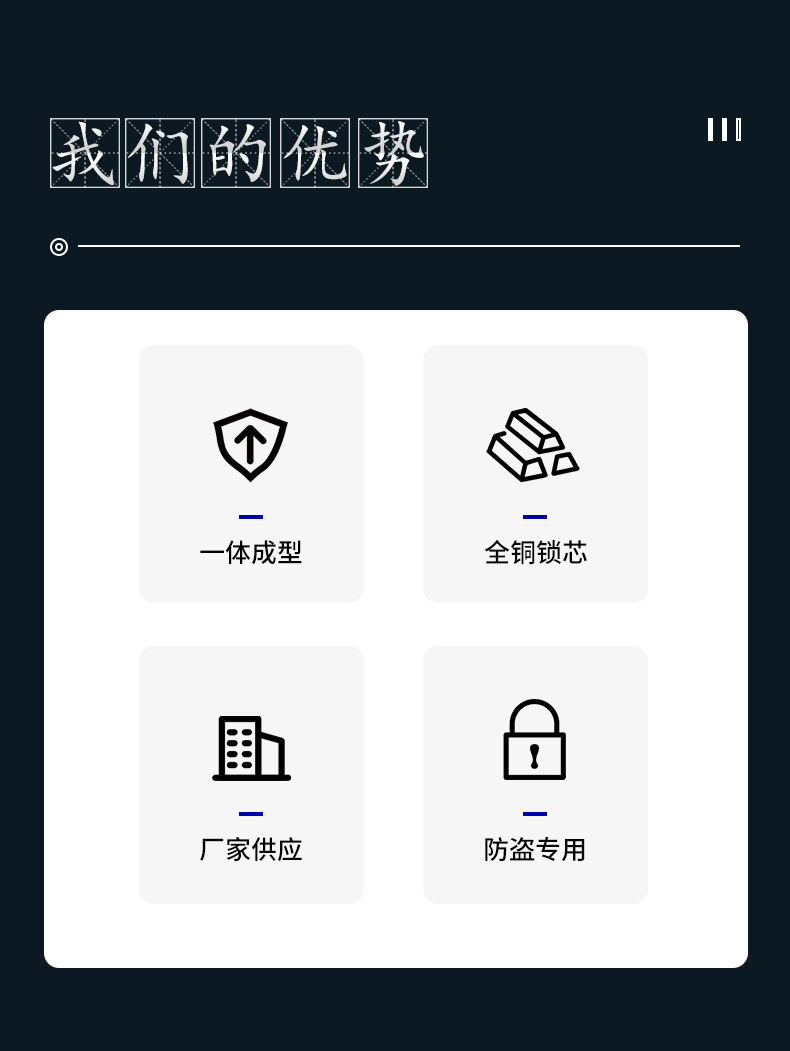 我们的优势

一体成型

全铜锁芯

厂家供应

防盗专用